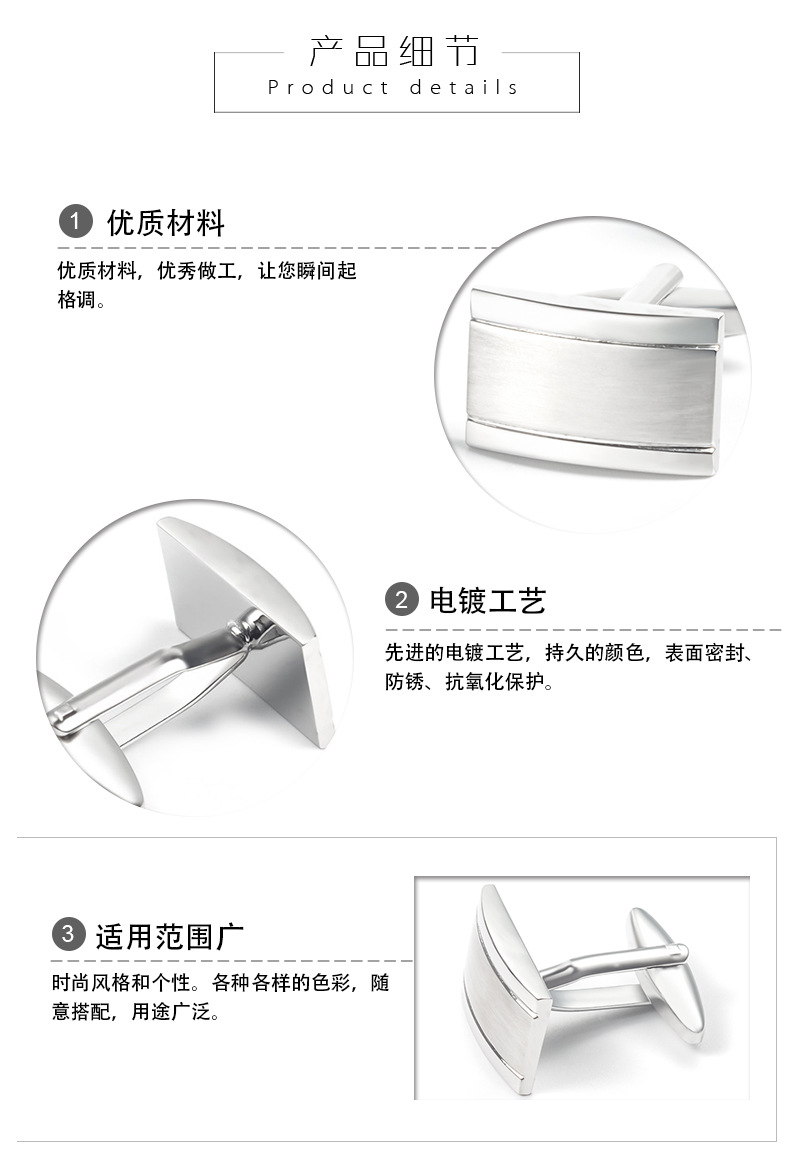 产品细节
Product details

1 优质材料

优质材料，优秀做工，让您瞬间起格调。

2 电镀工艺

先进的电镀工艺，持久的颜色，表面密封、防锈、抗氧化保护。

3 适用范围广

时尚风格和个性。各种各样的色彩，随意搭配，用途广泛。