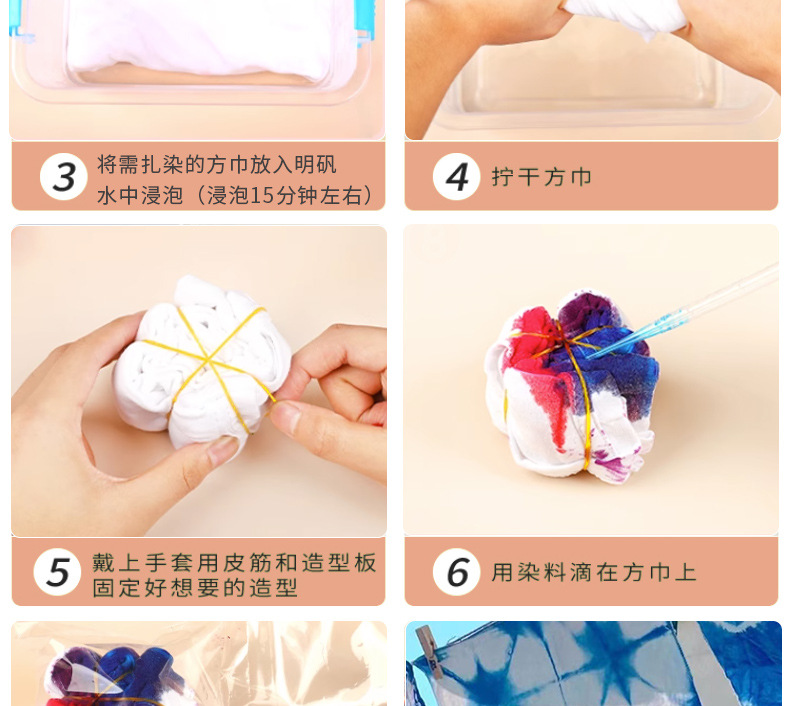 3 将需扎染的方巾放入明矾水中浸泡（浸泡15分钟左右）

4 拧干方巾

5 戴上手套用皮筋和造型板固定好想要的造型

6 用染料滴在方巾上