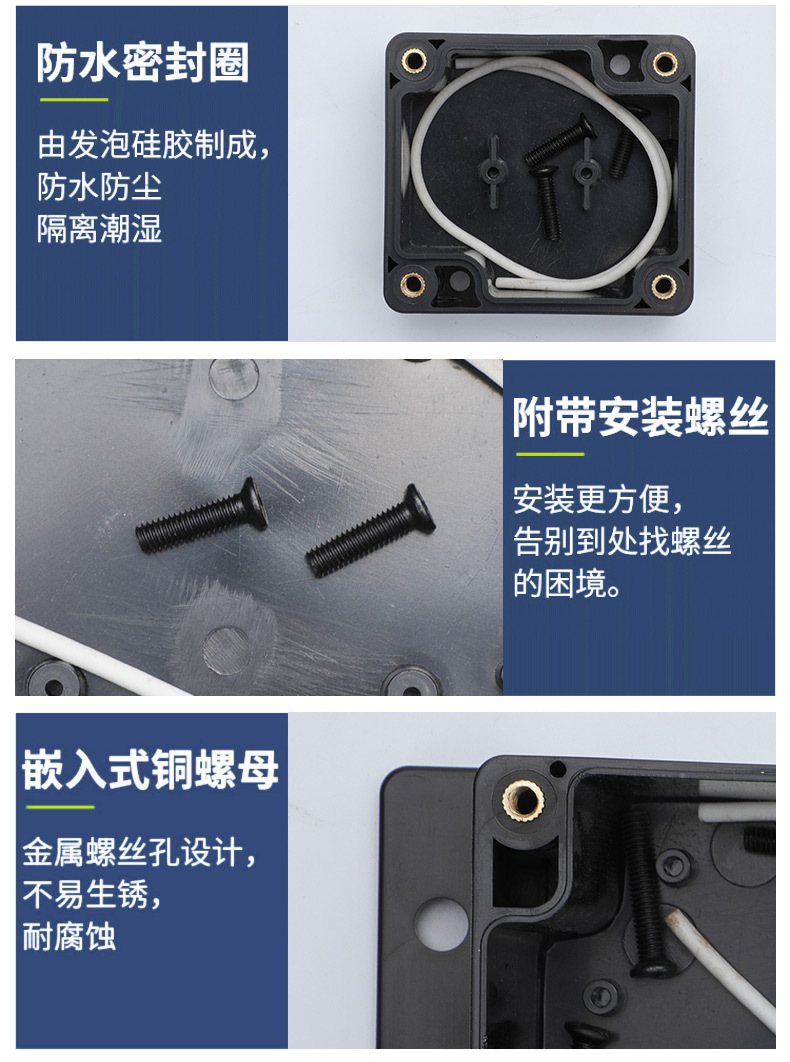 防水密封圈

由发泡硅胶制成，
防水防尘
隔离潮湿

附带安装螺丝

安装更方便，
告别到处找螺丝
的困境。

嵌入式铜螺母

金属螺丝孔设计，
不易生锈，
耐腐蚀