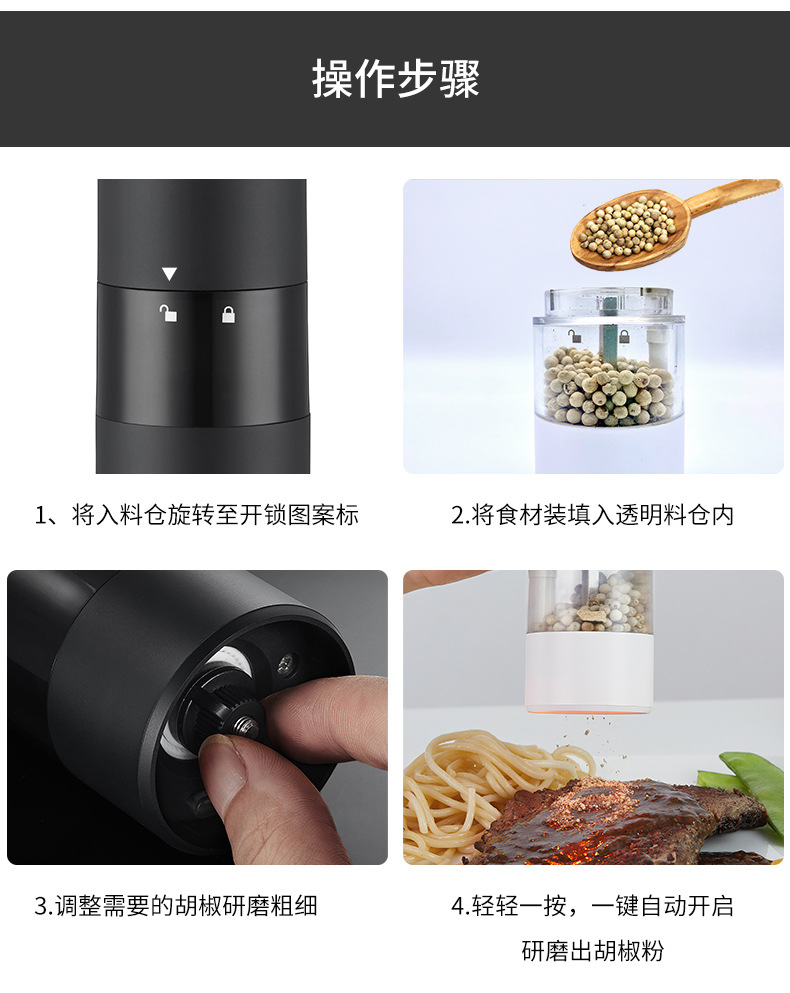 操作步骤

1、将入料仓旋转至开锁图案标

2.将食材装填入透明料仓内

3.调整需要的胡椒研磨粗细

4.轻轻一按，一键自动开启研磨出胡椒粉