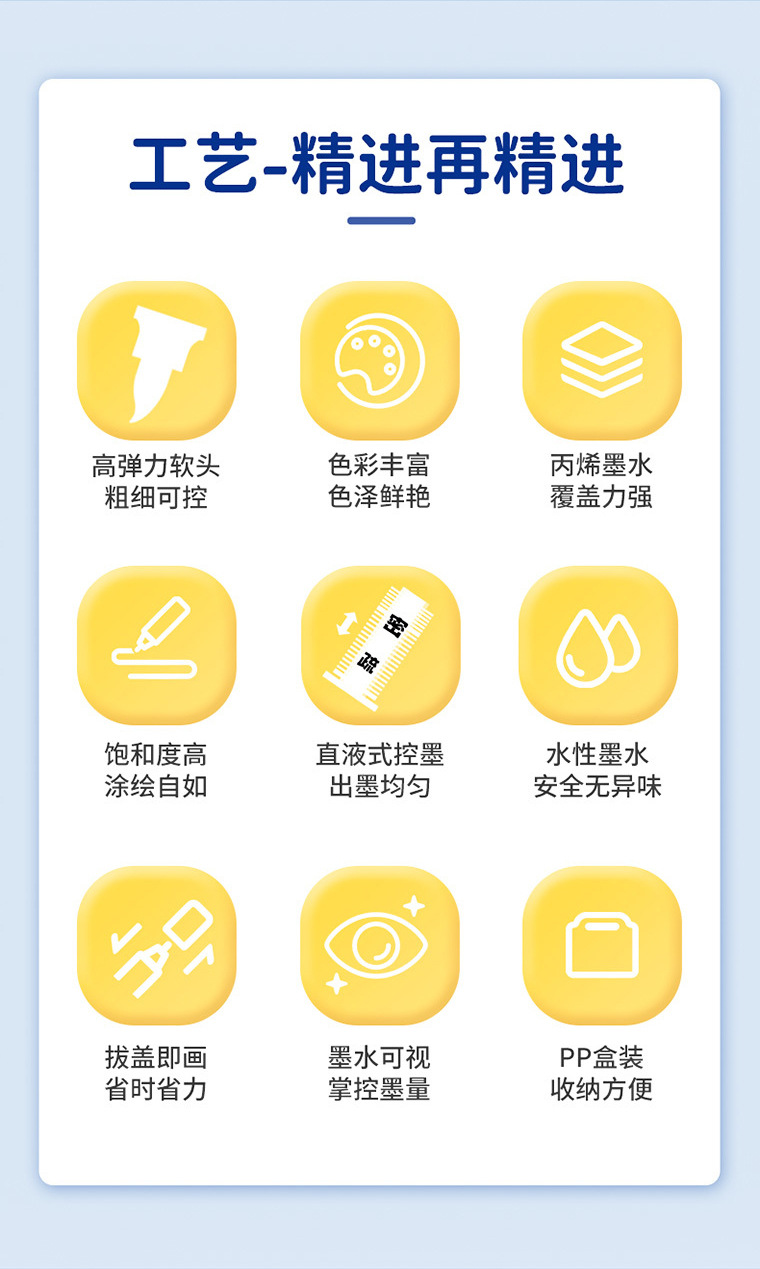 工艺-精进再精进

高弹力软头
粗细可控

色彩丰富
色泽鲜艳

丙烯墨水
覆盖力强

饱和度高
涂绘自如

直液式控墨
出墨均匀

水性墨水
安全无异味

拔盖即画
省时省力

墨水可视
掌控墨量

PP盒装
收纳方便