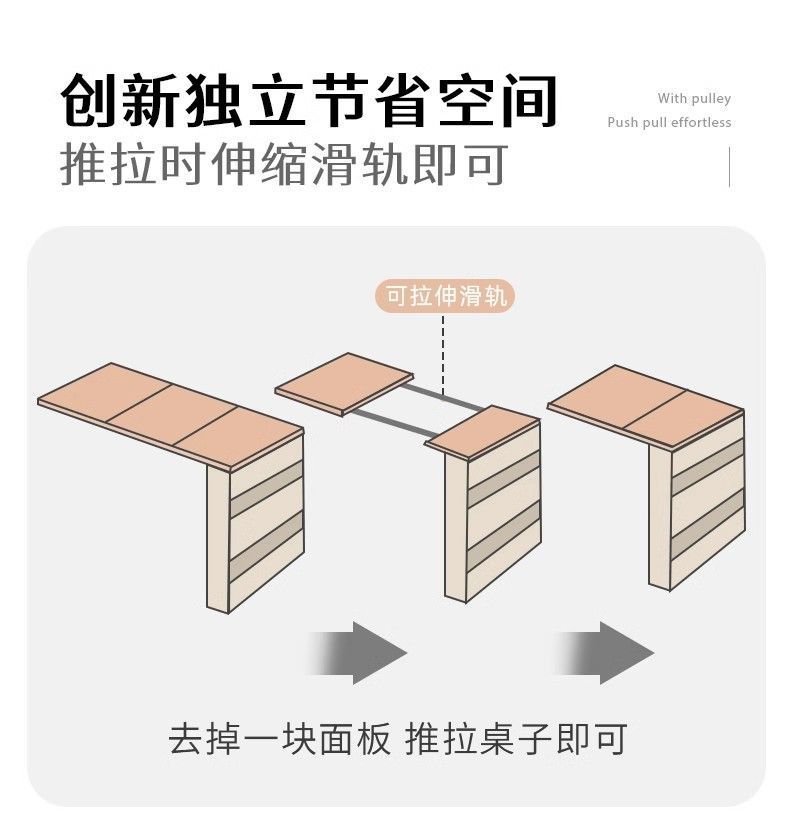 创新独立节省空间
推拉时伸缩滑轨即可

With pulley
Push pull effortless

可拉伸滑轨

去掉一块面板 推拉桌子即可