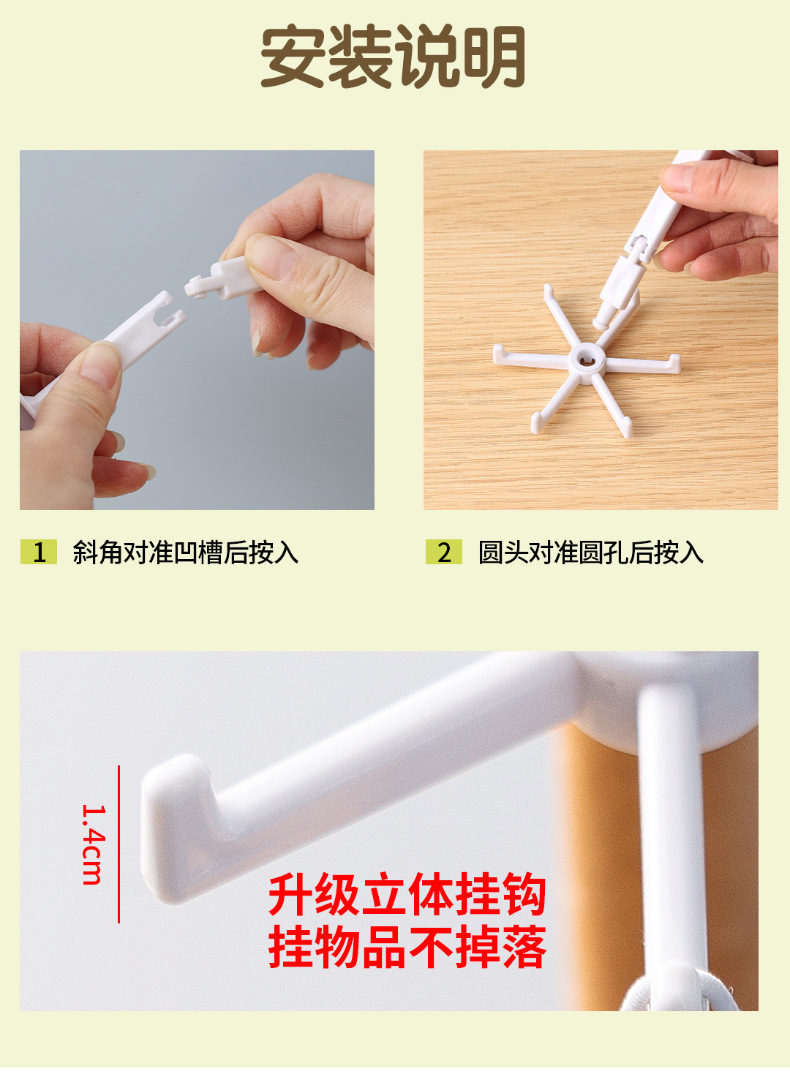 安装说明

1 斜角对准凹槽后按入

2 圆头对准圆孔后按入

1.4cm

升级立体挂钩
挂物品不掉落