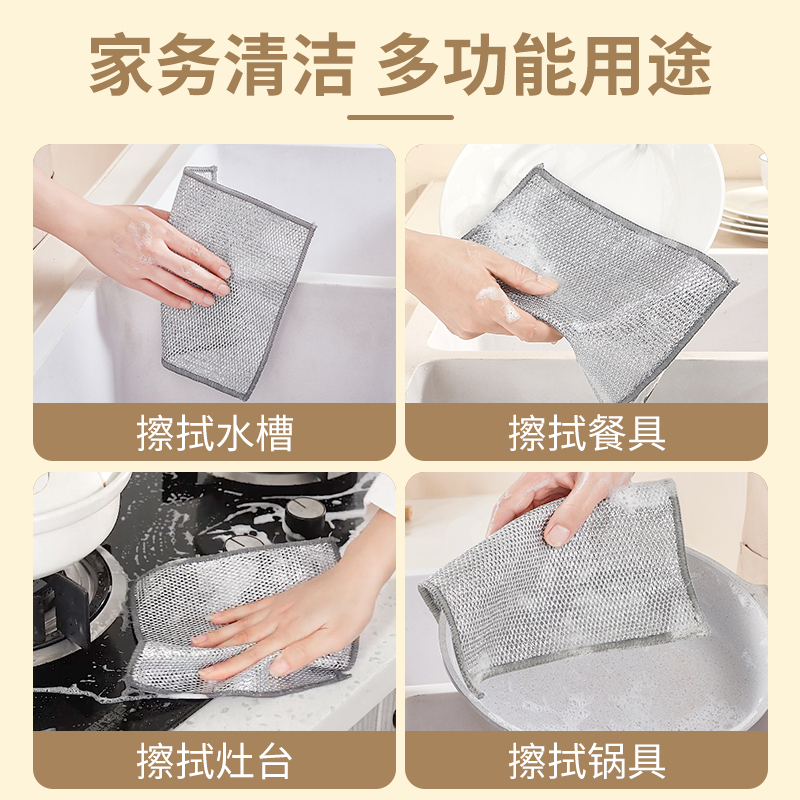 家务清洁 多功能用途

擦拭水槽

擦拭餐具

擦拭灶台

擦拭锅具