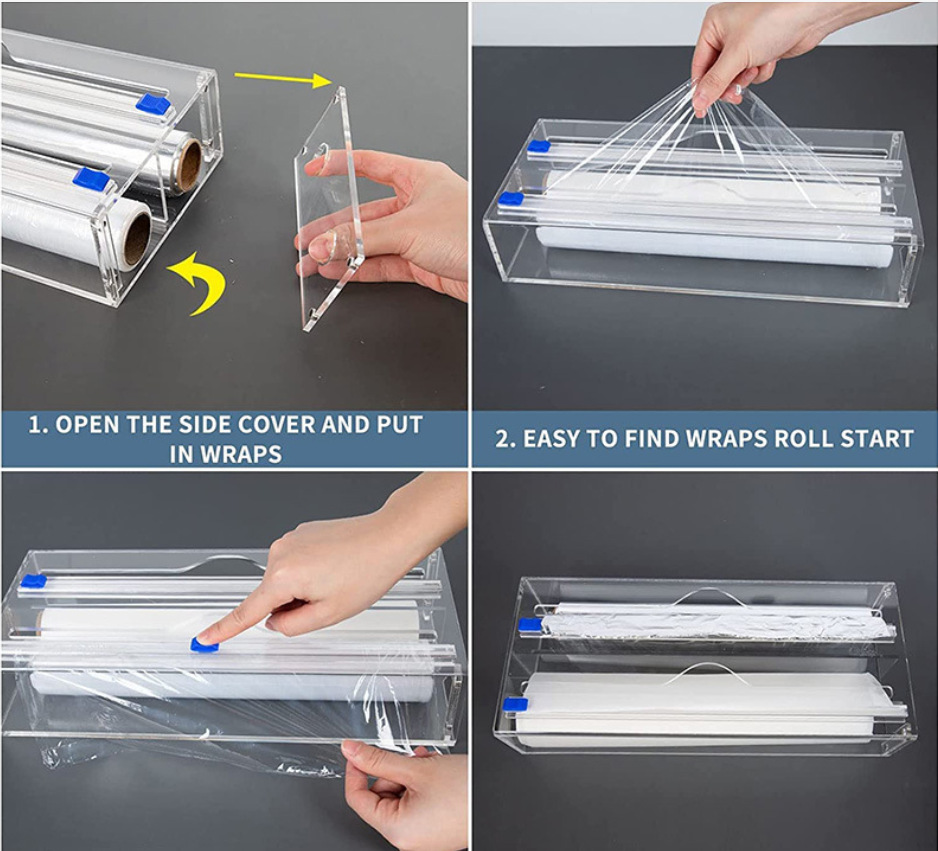 1. OPEN THE SIDE COVER AND PUT IN WRAPS

2. EASY TO FIND WRAPS ROLL START