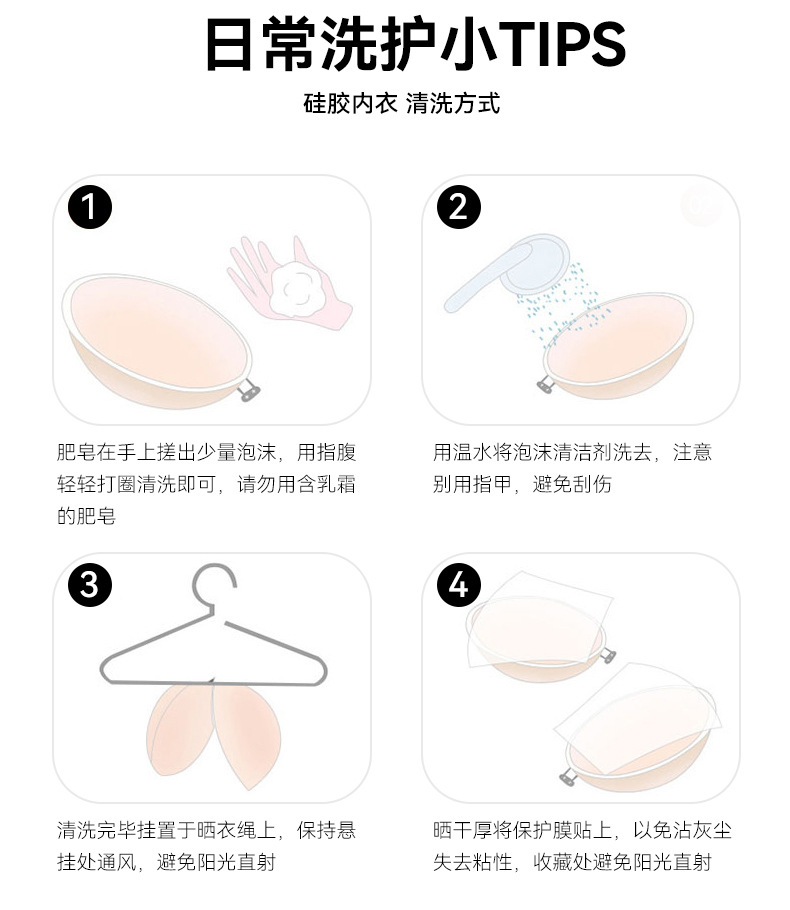 日常洗护小TIPS

硅胶内衣 清洗方式

1

肥皂在手上搓出少量泡沫，用指腹轻轻打圈清洗即可，请勿用含乳霜的肥皂

2

用温水将泡沫清洁剂洗去，注意别用指甲，避免刮伤

3

清洗完毕挂置于晒衣绳上，保持悬挂处通风，避免阳光直射

4

晒干厚将保护膜贴上，以免沾灰尘失去粘性，收藏处避免阳光直射