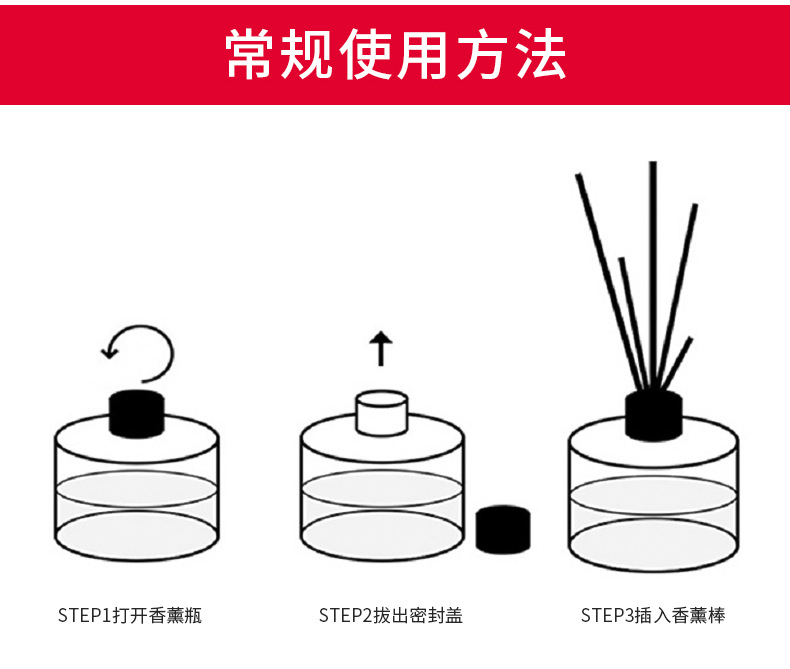 常规使用方法

STEP1打开香薰瓶

STEP2拔出密封盖

STEP3插入香薰棒