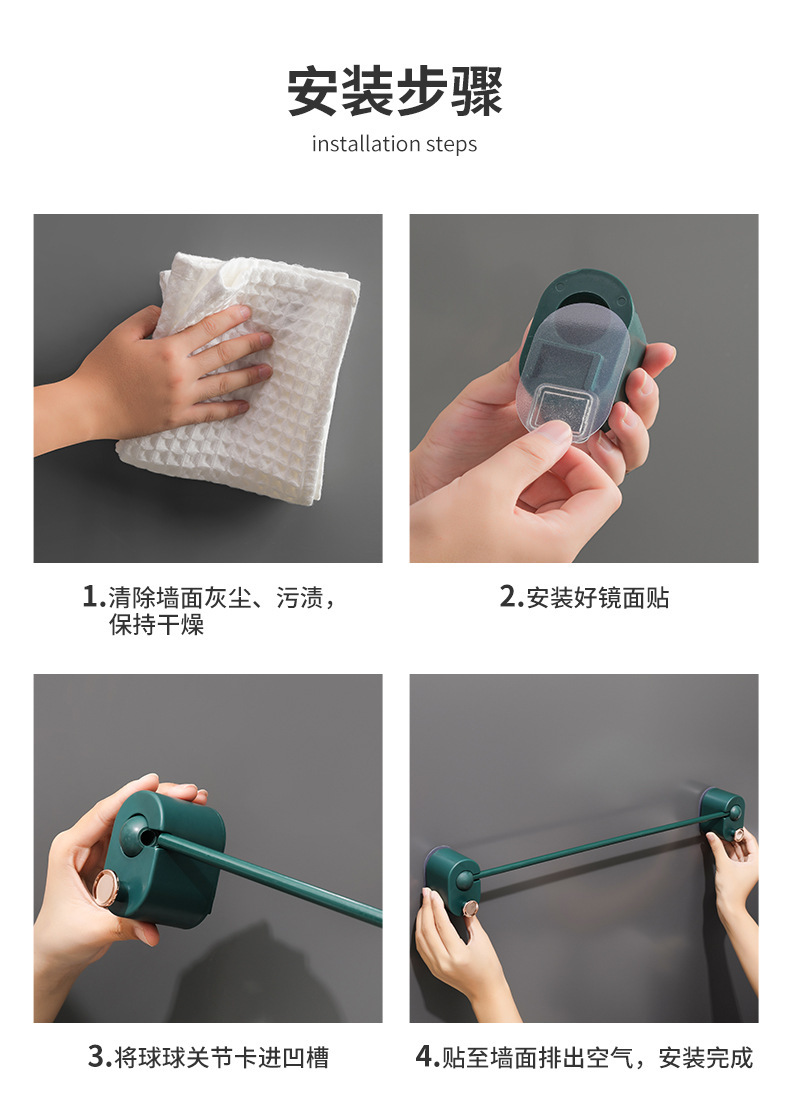 安装步骤
installation steps

1.清除墙面灰尘、污渍，保持干燥

2.安装好镜面贴

3.将球球关节卡进凹槽

4.贴至墙面排出空气，安装完成