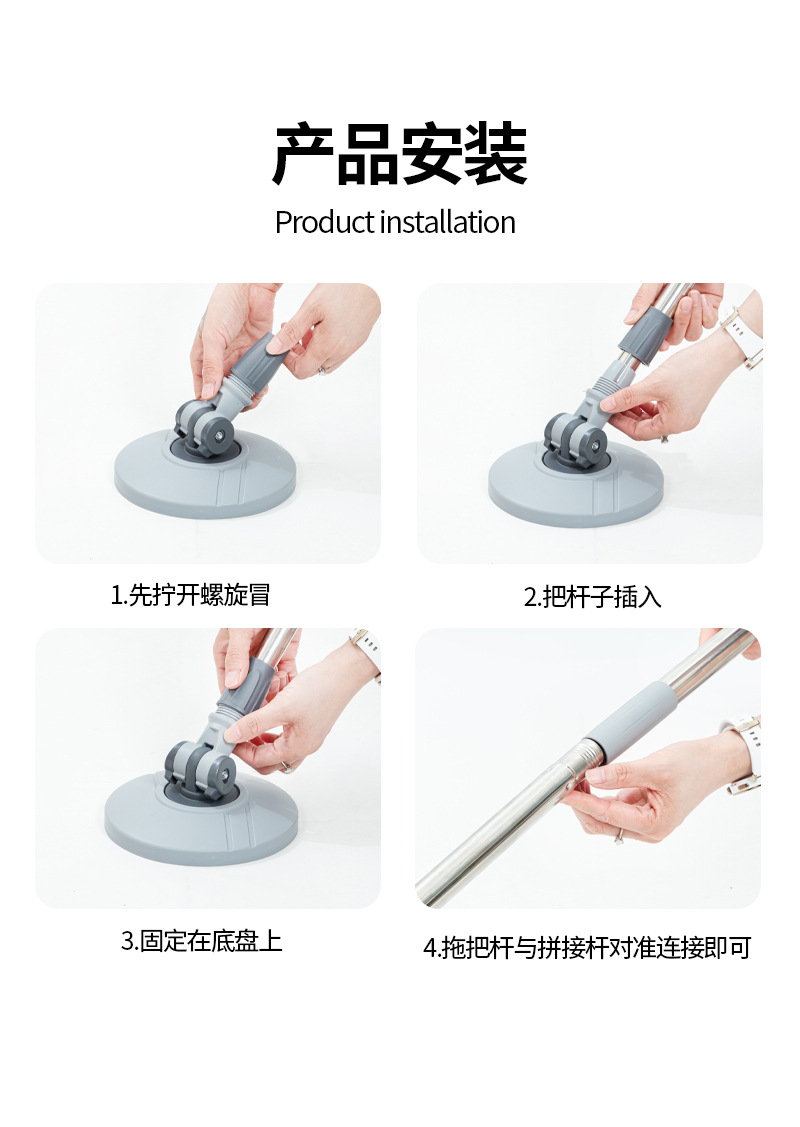 产品安装
Product installation

1.先拧开螺旋冒

2.把杆子插入

3.固定在底盘上

4.拖把杆与拼接杆对准连接即可