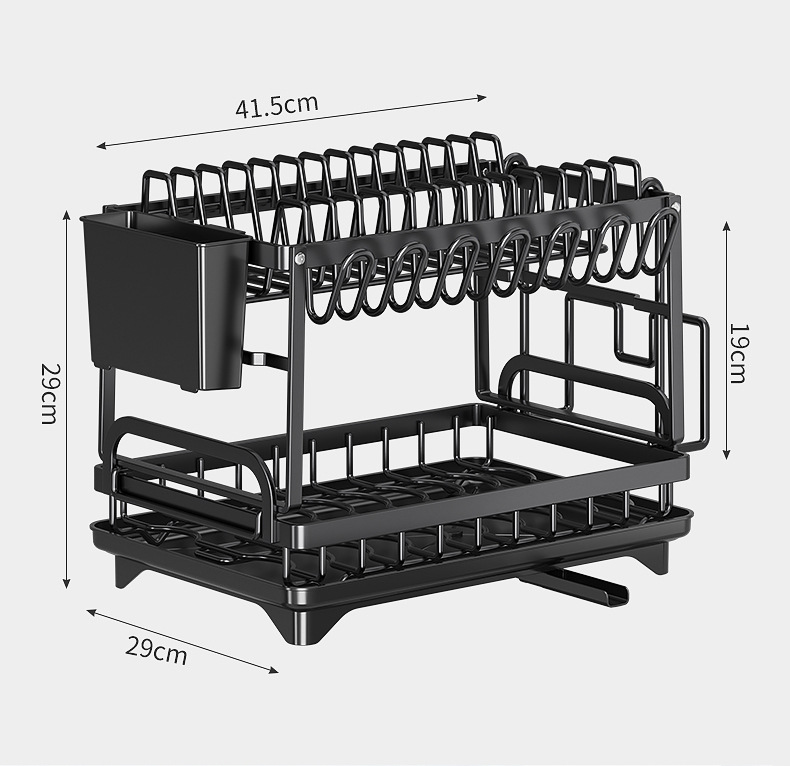 41.5cm

29cm

19cm

29cm