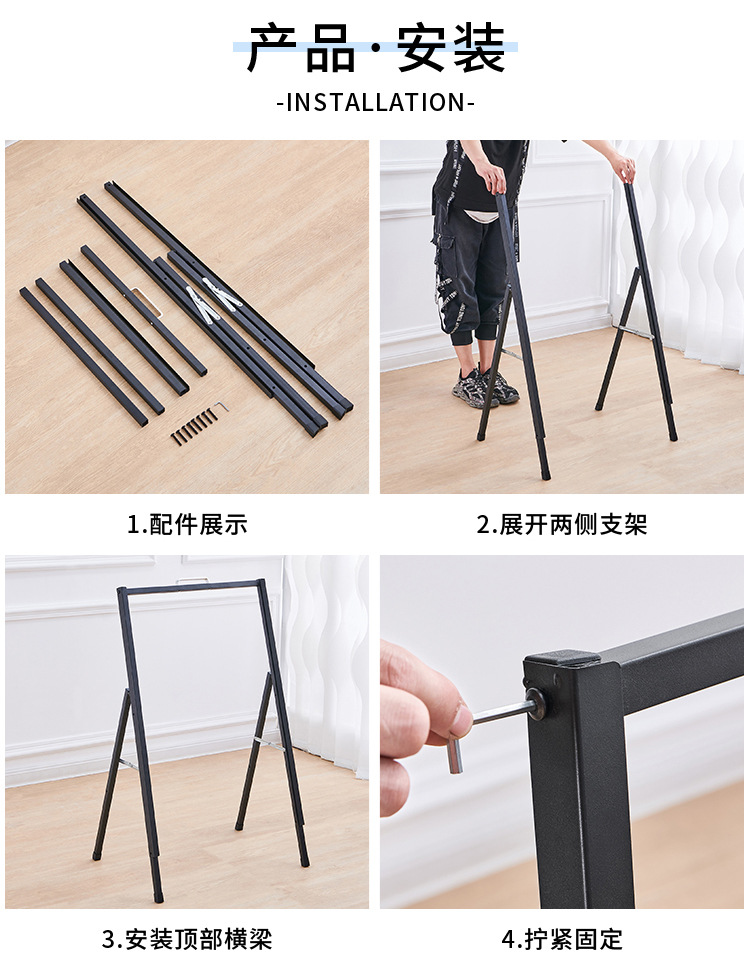 产品·安装

-INSTALLATION-

1.配件展示

2.展开两侧支架

3.安装顶部横梁

4.拧紧固定