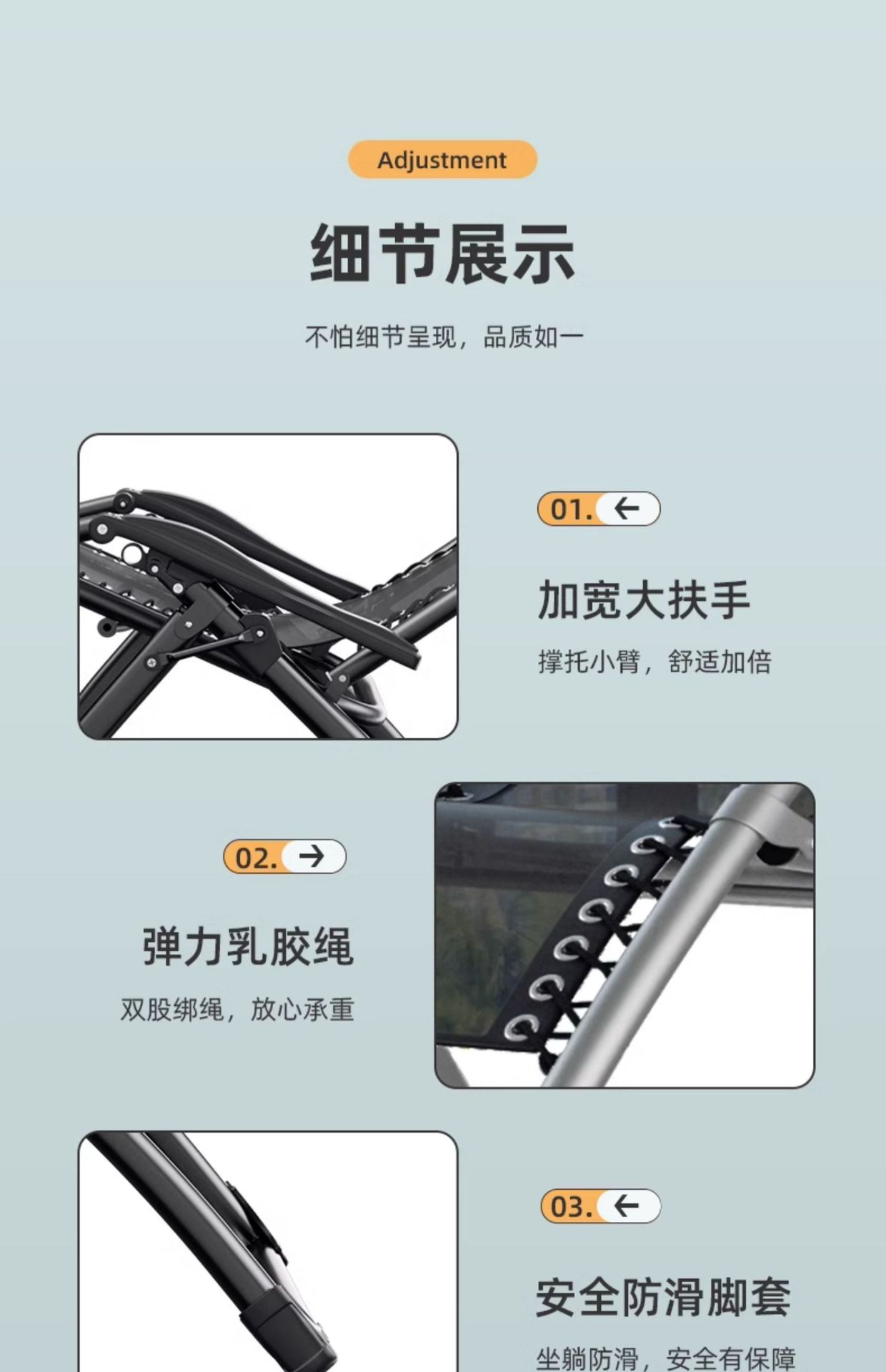 Adjustment

细节展示

不怕细节呈现，品质如一

01.

加宽大扶手

撑托小臂，舒适加倍

02.

弹力乳胶绳

双股绑绳，放心承重

03.

安全防滑脚套

坐躺防滑，安全有保障