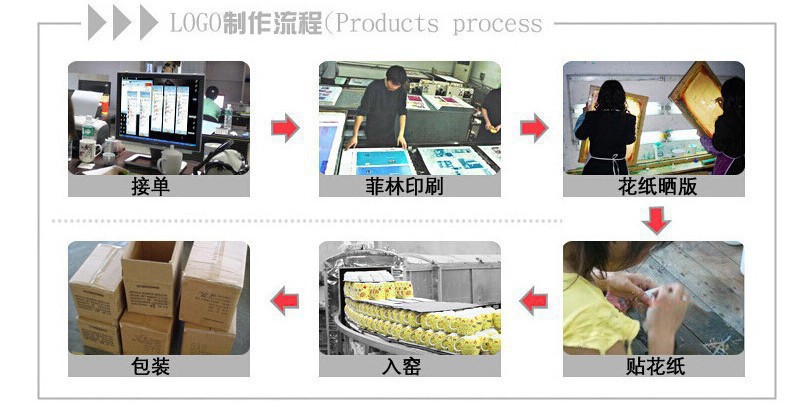 LOGO制作流程(Products process

接单

菲林印刷

花纸晒版

贴花纸

入窑

包装