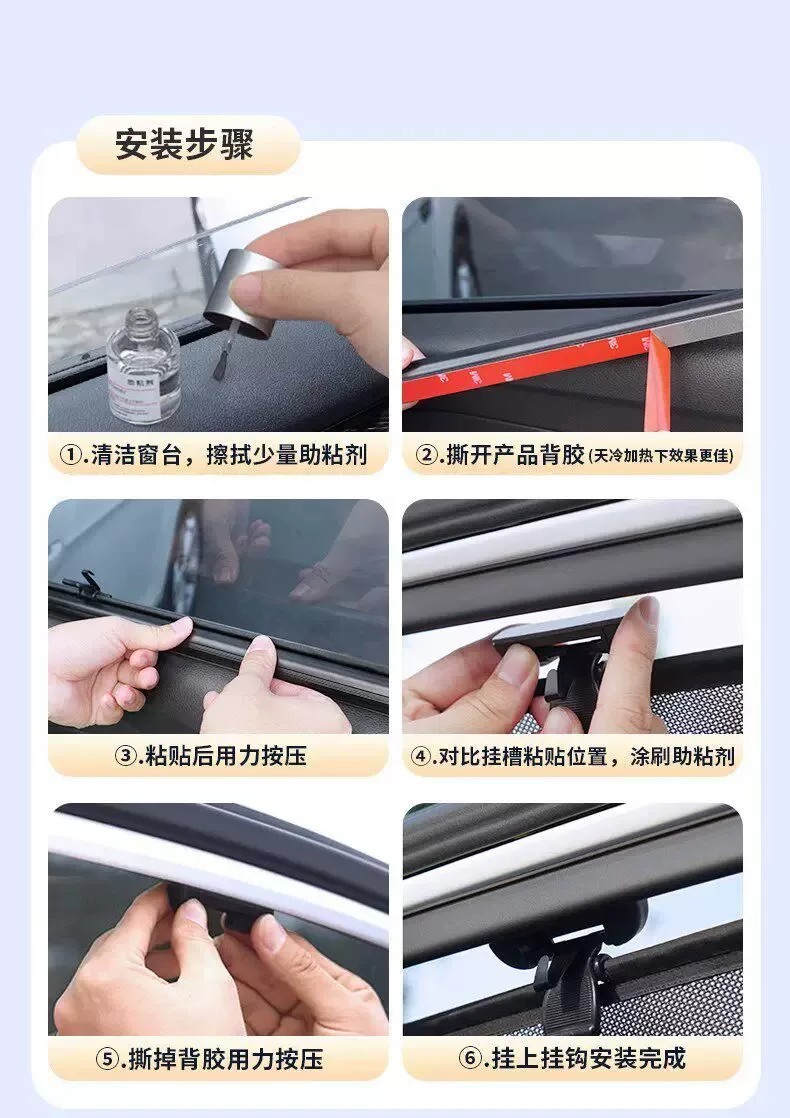 安装步骤

助粘剂

①.清洁窗台，擦拭少量助粘剂

②.撕开产品背胶（天冷加热下效果更佳）

③.粘贴后用力按压

④.对比挂槽粘贴位置，涂刷助粘剂

⑤.撕掉背胶用力按压

⑥.挂上挂钩安装完成