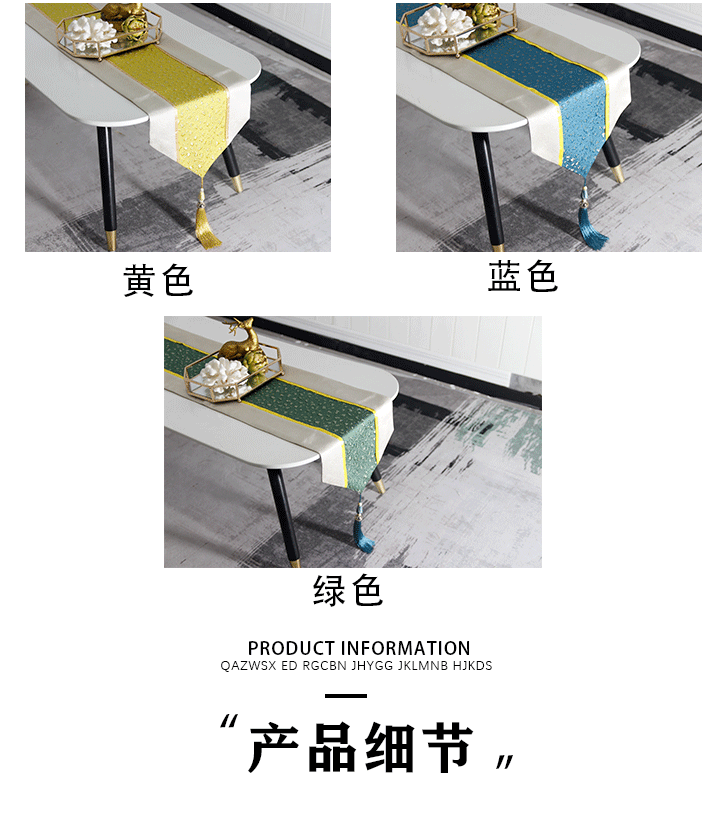 黄色

蓝色

绿色

PRODUCT INFORMATION
QAZWSX ED RGCBN JHYGG JKLMNB HJKDS

“产品细节”