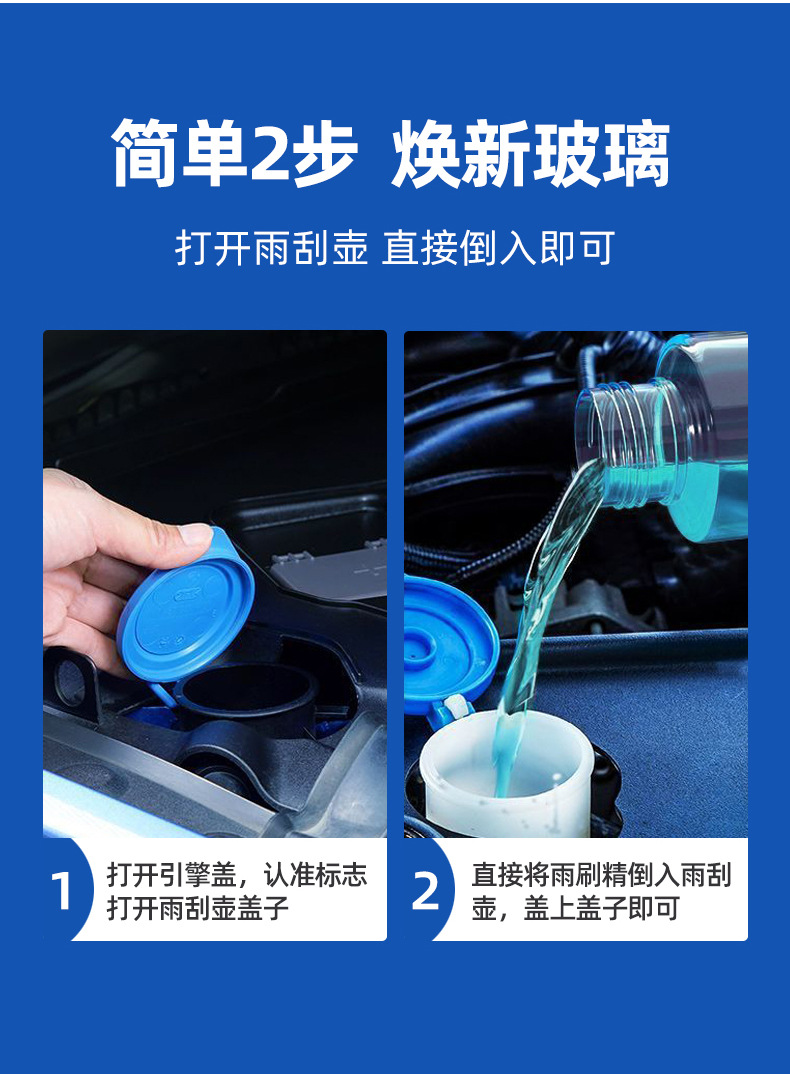 简单2步 焕新玻璃

打开雨刮壶 直接倒入即可

1 打开引擎盖，认准标志打开雨刮壶盖子

2 直接将雨刷精倒入雨刮壶，盖上盖子即可