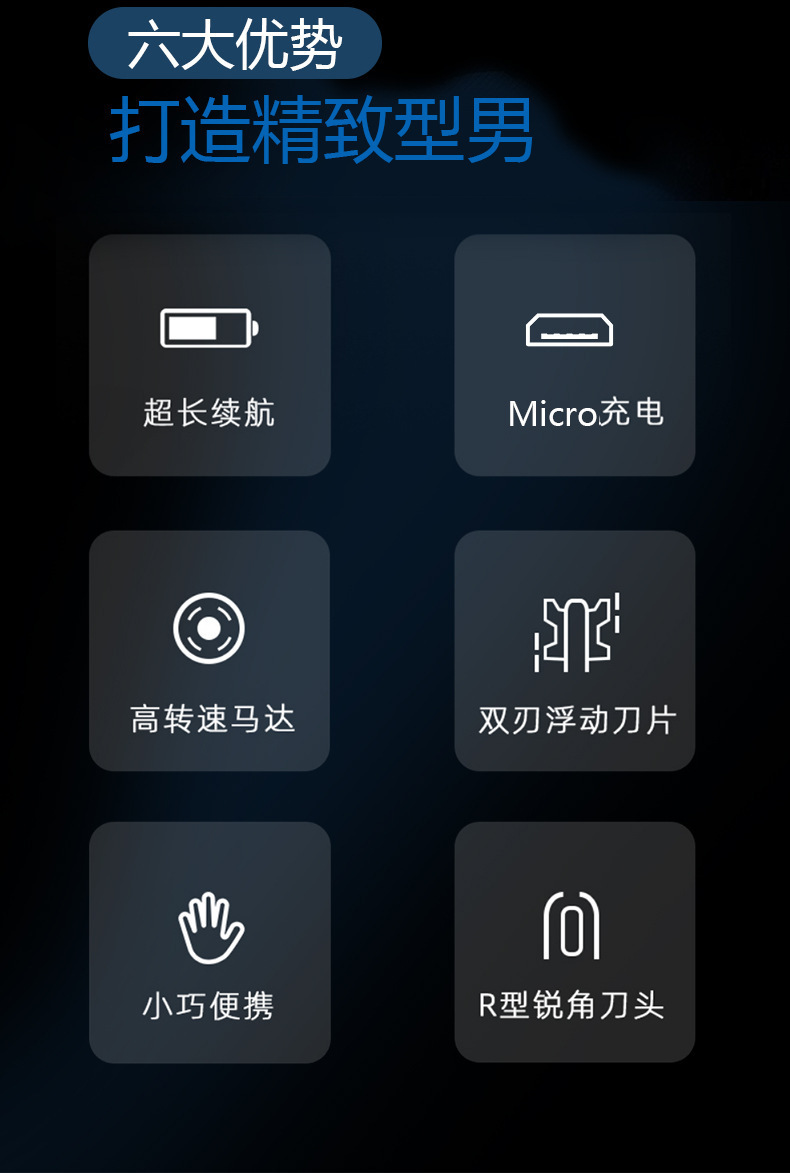 六大优势

打造精致型男

超长续航

Micro充电

高转速马达

双刃浮动刀片

小巧便携

R型锐角刀头