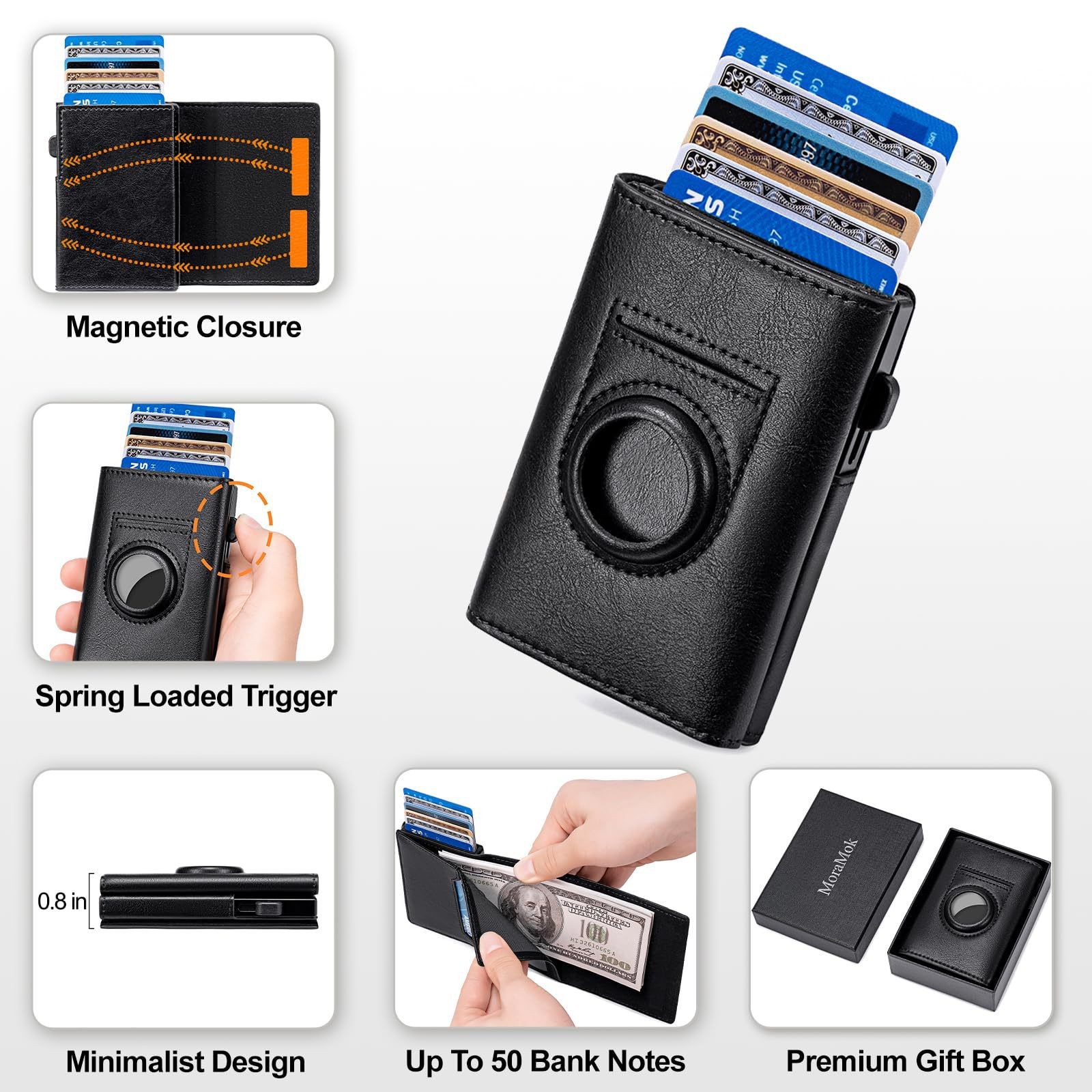 Magnetic Closure

Spring Loaded Trigger

0.8 in

Minimalist Design

Up To 50 Bank Notes

MoraMok

Premium Gift Box