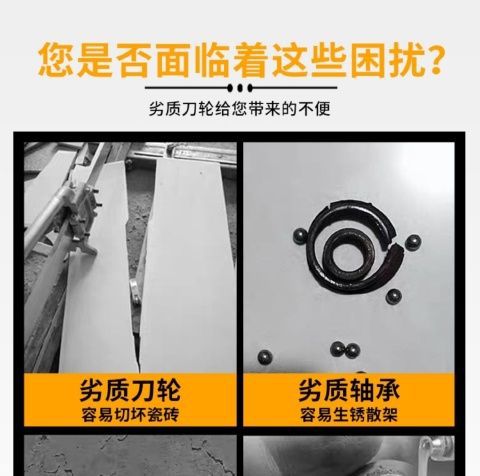 您是否面临着这些困扰？

劣质刀轮给您带来的不便

劣质刀轮
容易切坏瓷砖

劣质轴承
容易生锈散架