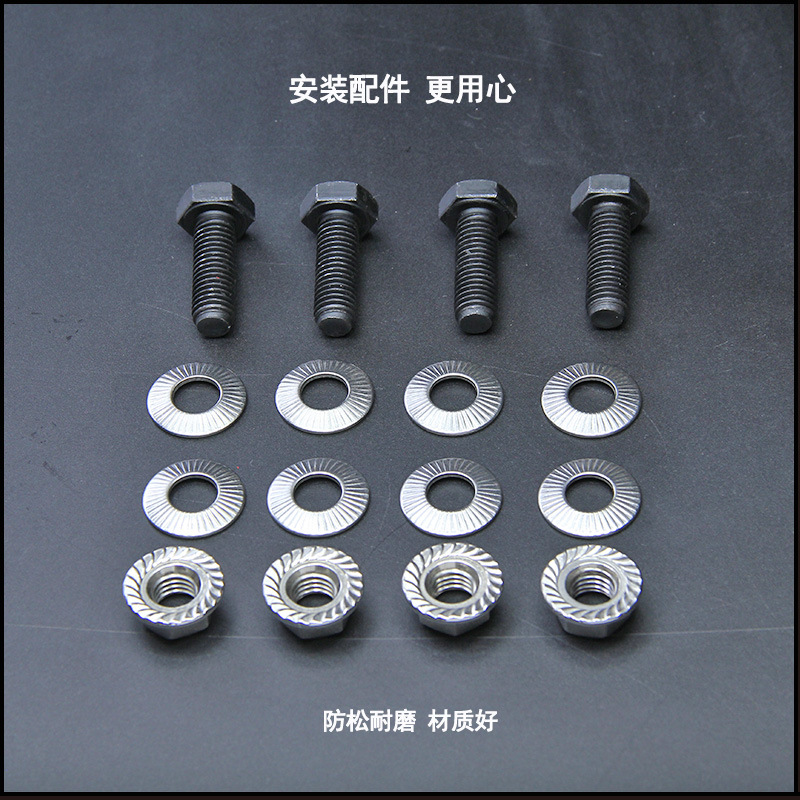 安装配件 更用心

防松耐磨 材质好