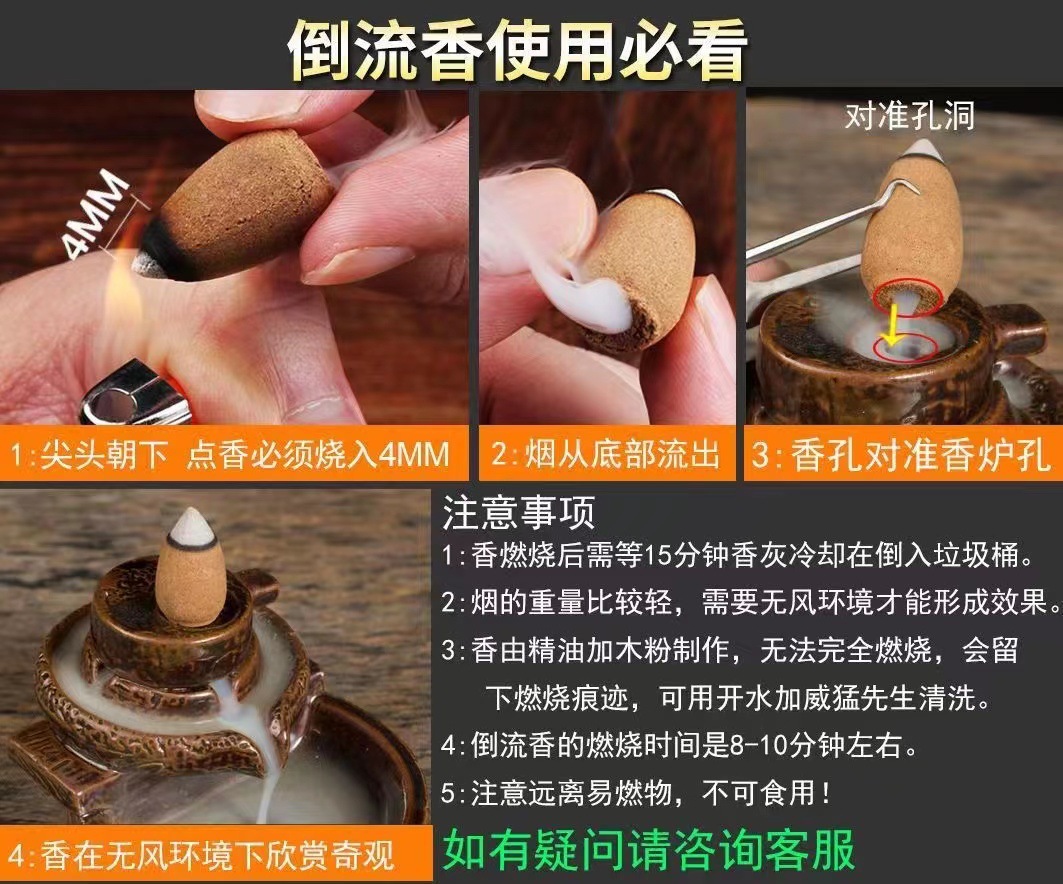 倒流香使用必看

4MM

1:尖头朝下 点香必须烧入4MM

2:烟从底部流出

对准孔洞

3:香孔对准香炉孔

4:香在无风环境下欣赏奇观

注意事项

1:香燃烧后需等15分钟香灰冷却在倒入垃圾桶。

2:烟的重量比较轻，需要无风环境才能形成效果。

3:香由精油加木粉制作，无法完全燃烧，会留下燃烧痕迹，可用开水加威猛先生清洗。

4:倒流香的燃烧时间是8-10分钟左右。

5:注意远离易燃物，不可食用！

如有疑问请咨询客服