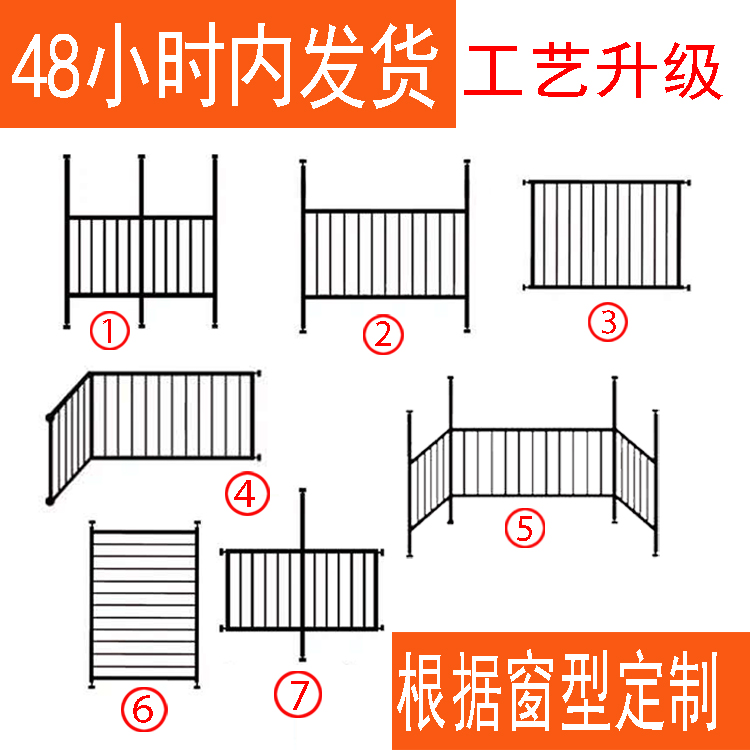 48小时内发货

工艺升级

①

②

③

④

⑤

⑥

⑦

根据窗型定制