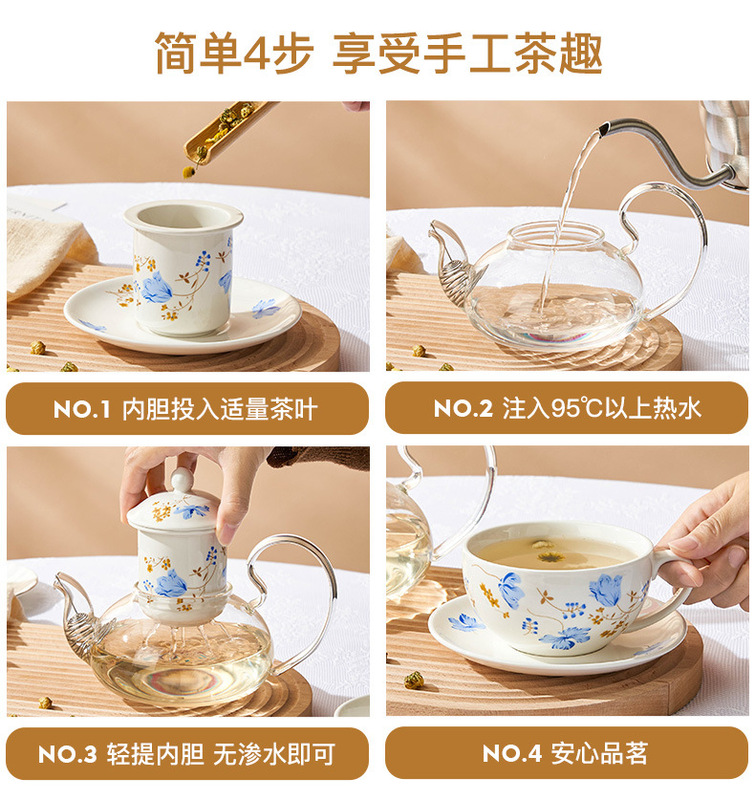 简单4步 享受手工茶趣

NO.1 内胆投入适量茶叶

NO.2 注入95℃以上热水

NO.3 轻提内胆 无渗水即可

NO.4 安心品茗