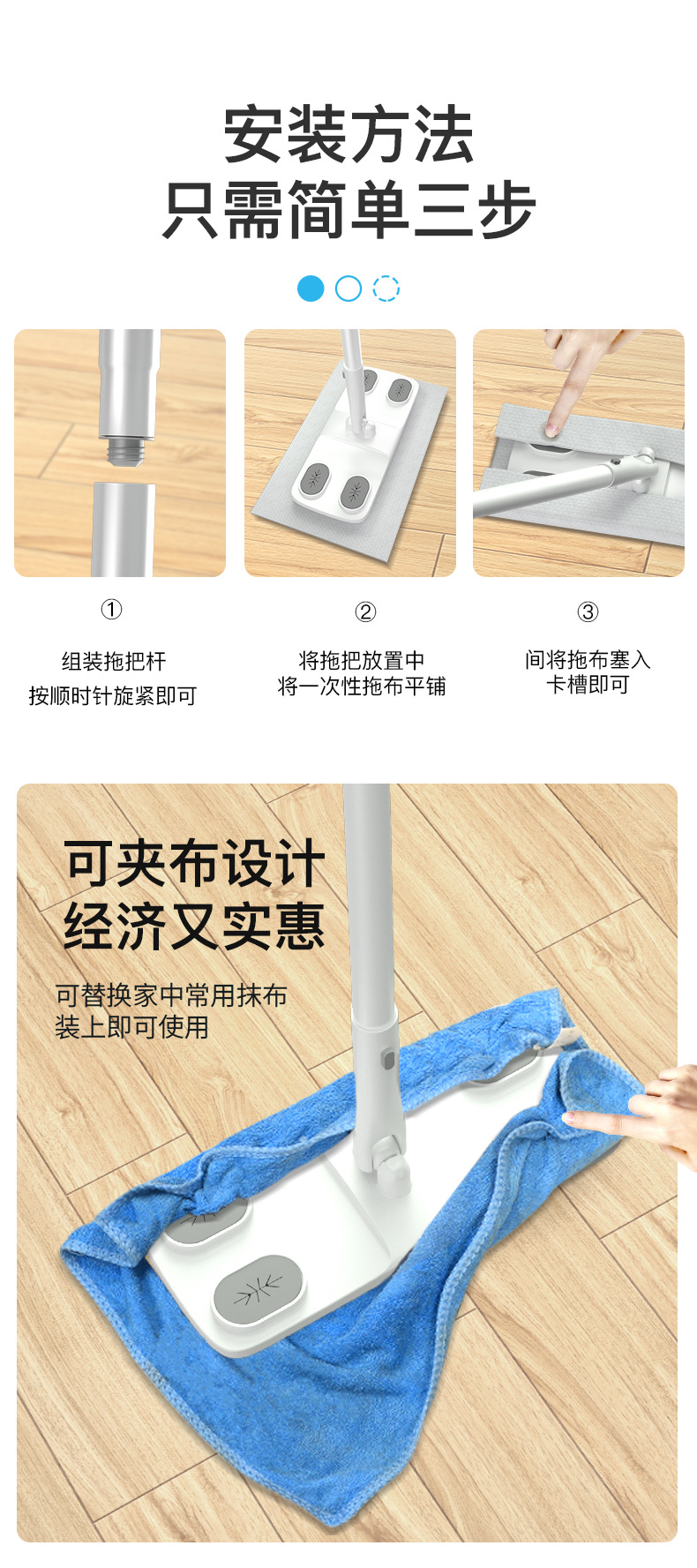 安装方法
只需简单三步

①
组装拖把杆
按顺时针旋紧即可

②
将拖把放置中
将一次性拖布平铺

③
间将拖布塞入
卡槽即可

可夹布设计
经济又实惠

可替换家中常用抹布
装上即可使用