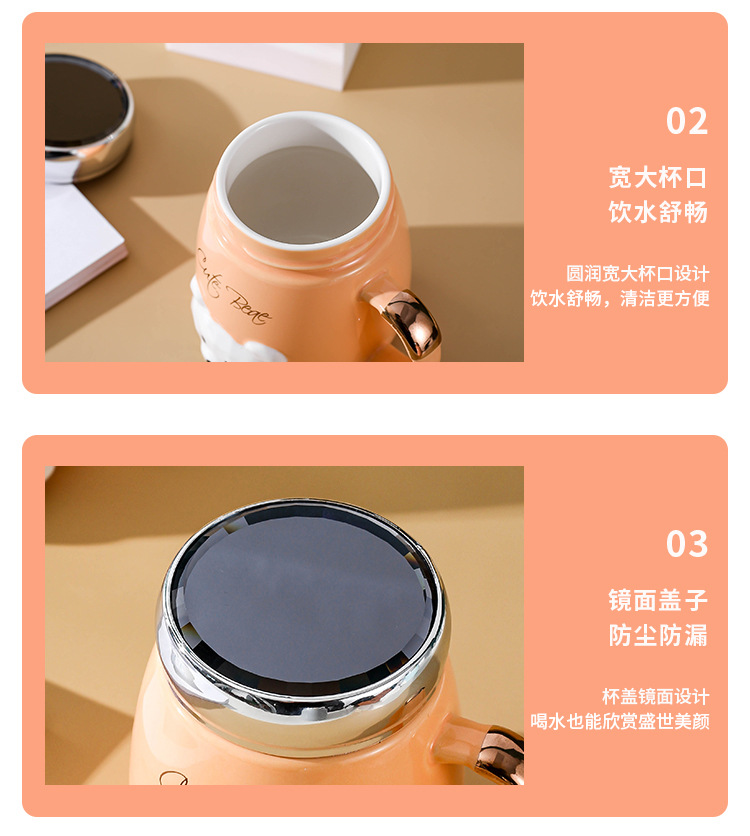 Cute Bear

02

宽大杯口
饮水舒畅

圆润宽大杯口设计
饮水舒畅，清洁更方便

03

镜面盖子
防尘防漏

杯盖镜面设计
喝水也能欣赏盛世美颜