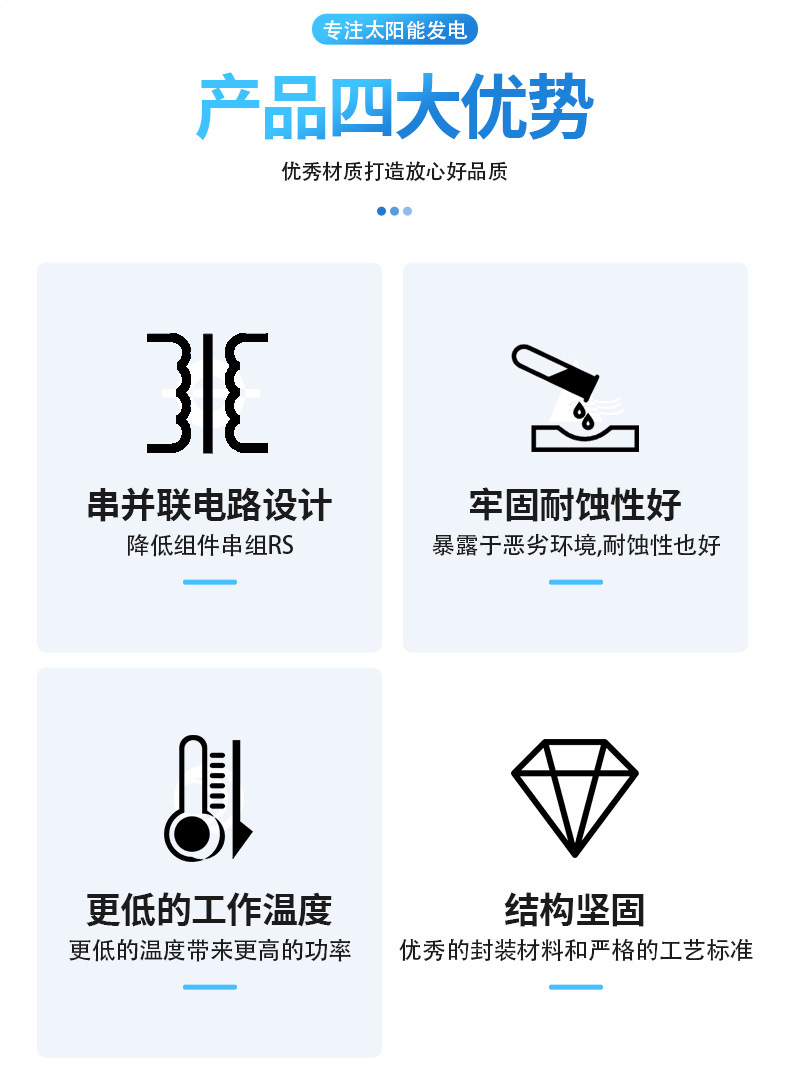 专注太阳能发电

产品四大优势

优秀材质打造放心好品质

串并联电路设计

降低组件串组RS

牢固耐蚀性好

暴露于恶劣环境,耐蚀性也好

更低的工作温度

更低的温度带来更高的功率

结构坚固

优秀的封装材料和严格的工艺标准