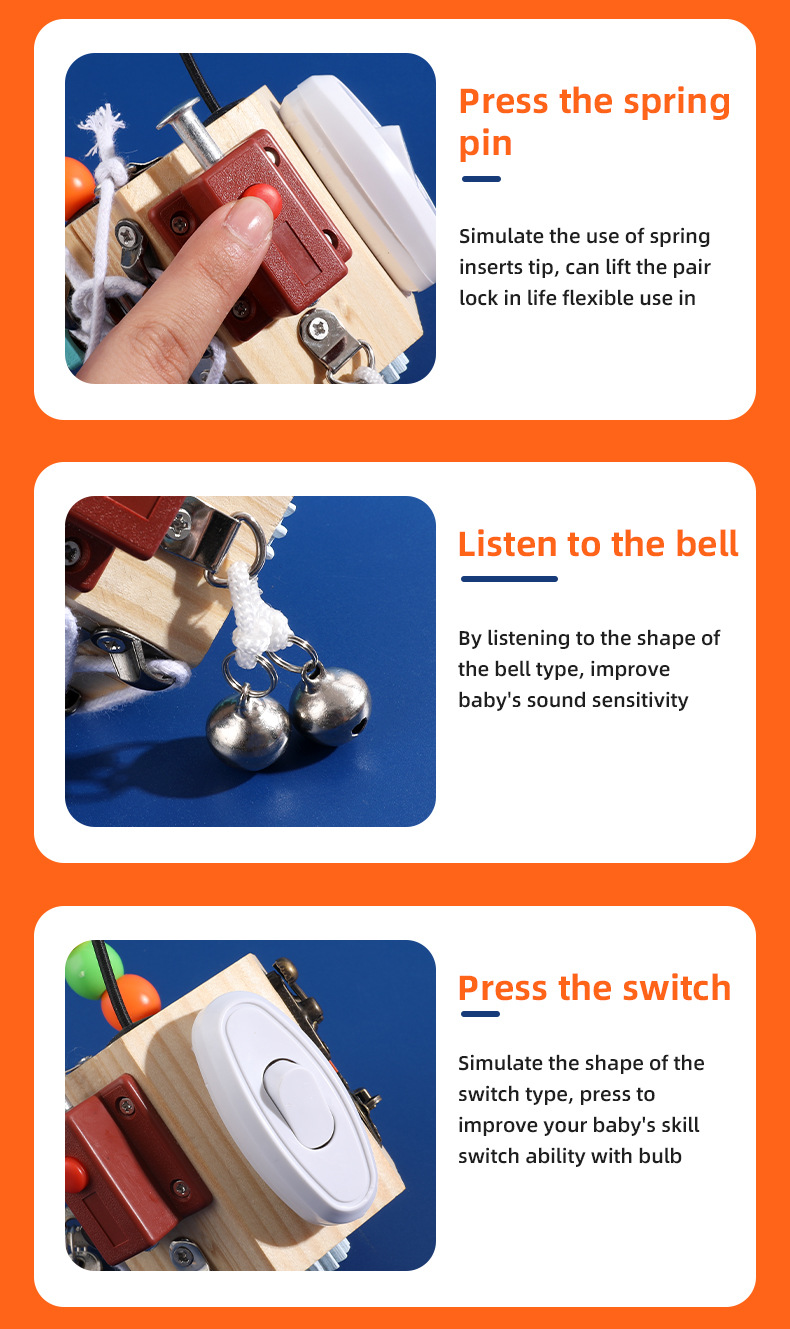 Press the spring pin

Simulate the use of spring inserts tip, can lift the pair lock in life flexible use in

Listen to the bell

By listening to the shape of the bell type, improve baby's sound sensitivity

Press the switch

Simulate the shape of the switch type, press to improve your baby's skill switch ability with bulb