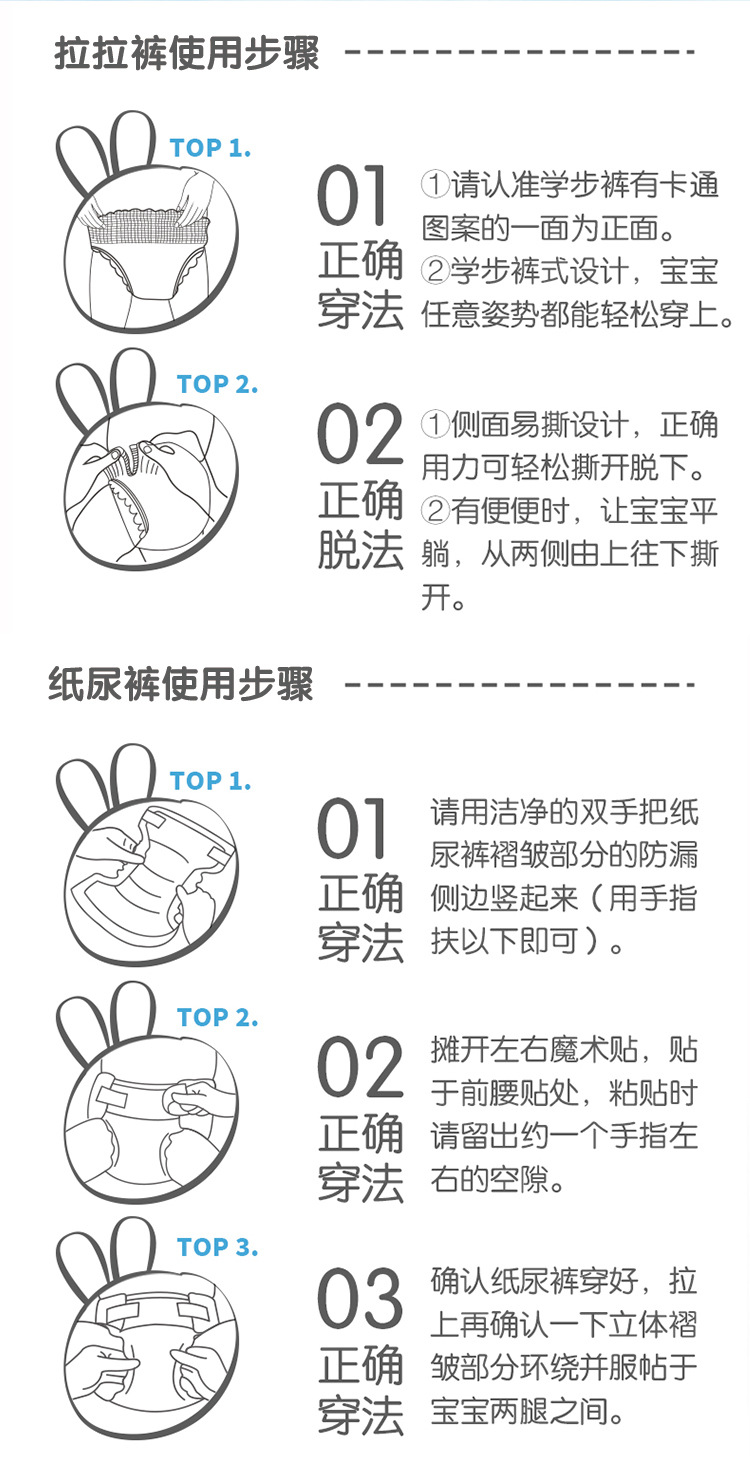 拉拉裤使用步骤

TOP 1.

01 正确穿法

①请认准学步裤有卡通图案的一面为正面。
②学步裤式设计，宝宝任意姿势都能轻松穿上。

TOP 2.

02 正确脱法

①侧面易撕设计，正确用力可轻松撕开脱下。
②有便便时，让宝宝平躺，从两侧由上往下撕开。

纸尿裤使用步骤

TOP 1.

01 正确穿法

请用洁净的双手把纸尿裤褶皱部分的防漏侧边竖起来（用手指扶以下即可）。

TOP 2.

02 正确穿法

摊开左右魔术贴，贴于前腰贴处，粘贴时请留出约一个手指左右的空隙。

TOP 3.

03 正确穿法

确认纸尿裤穿好，拉上再确认一下立体褶皱部分环绕并服帖于宝宝两腿之间。