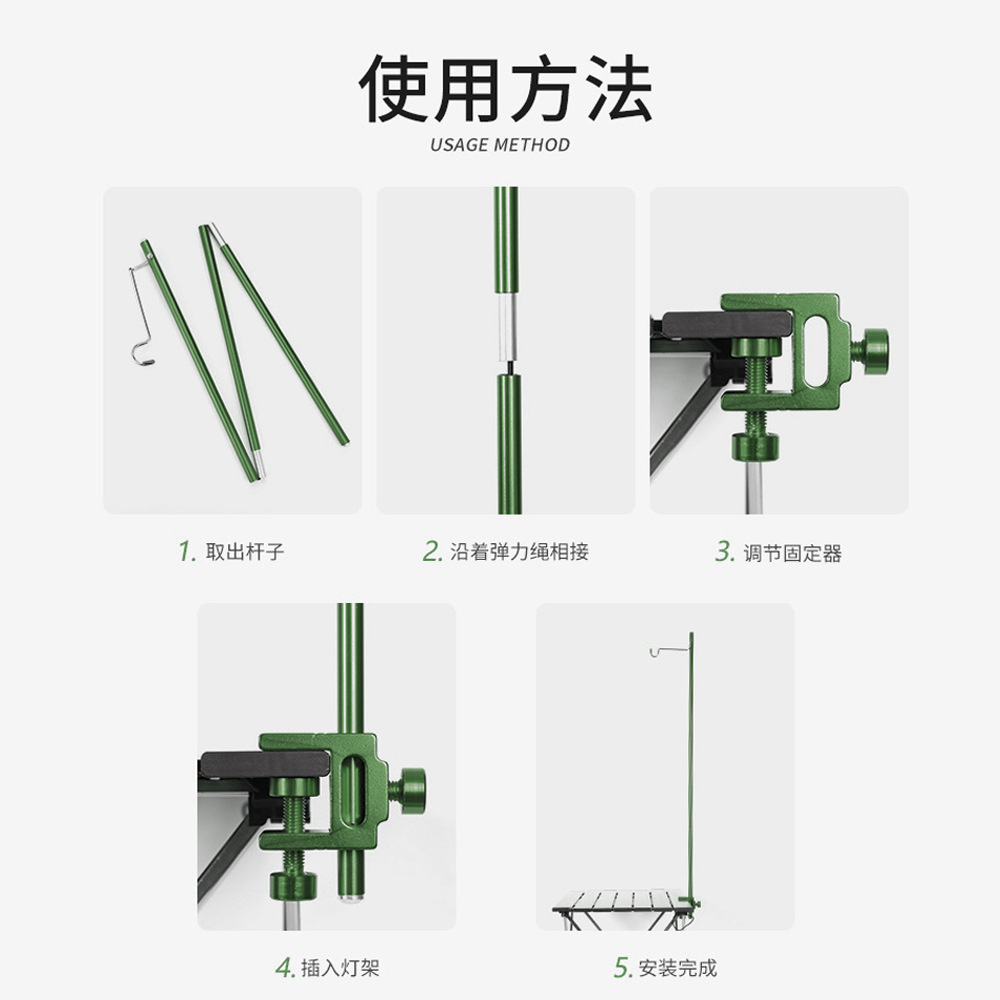 使用方法
USAGE METHOD

1. 取出杆子

2. 沿着弹力绳相接

3. 调节固定器

4. 插入灯架

5. 安装完成