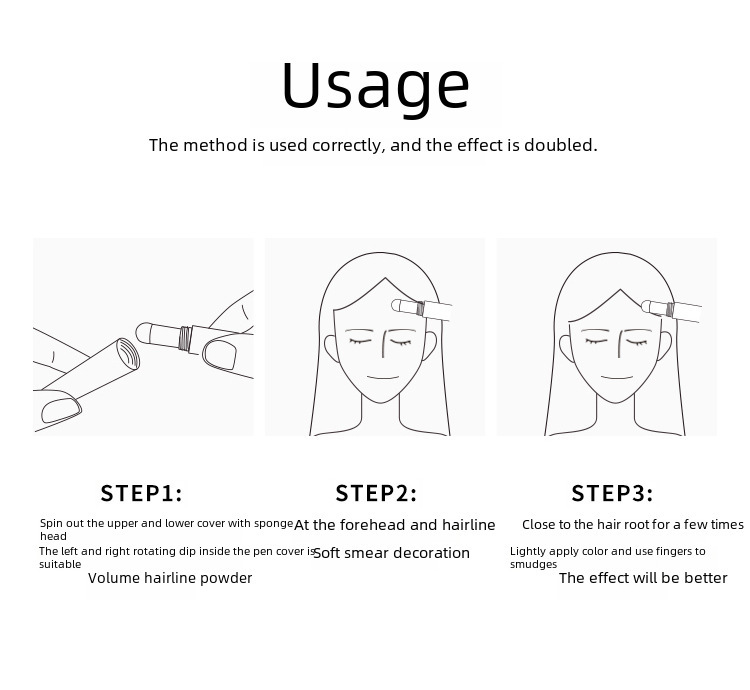 Usage

The method is used correctly, and the effect is doubled.

STEP1:

Spin out the upper and lower cover with sponge head

The left and right rotating dip inside the pen cover is suitable

Volume hairline powder

STEP2:

At the forehead and hairline

Soft smear decoration

STEP3:

Close to the hair root for a few times

Lightly apply color and use fingers to smudges

The effect will be better