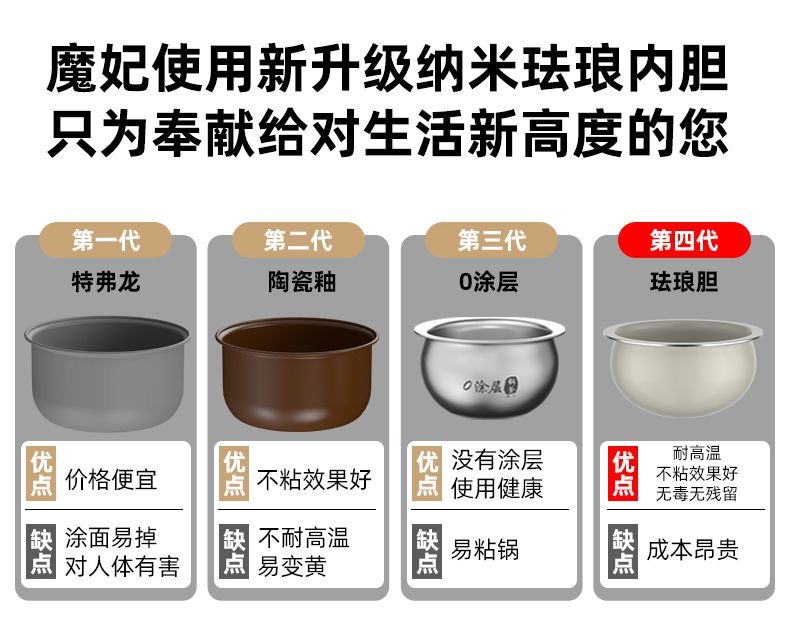 魔妃使用新升级纳米珐琅内胆
只为奉献给对生活新高度的您

第一代
特弗龙
优点 价格便宜
缺点 涂面易掉 对人体有害

第二代
陶瓷釉
优点 不粘效果好
缺点 不耐高温 易变黄

第三代
0涂层
0涂层
优点 没有涂层 使用健康
缺点 易粘锅

第四代
珐琅胆
优点 耐高温 不粘效果好 无毒无残留
缺点 成本昂贵