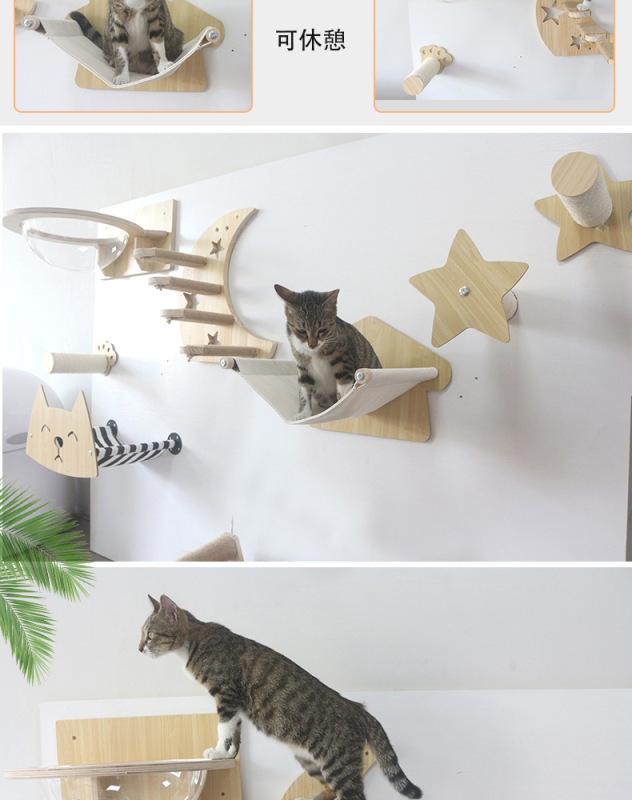 可休憩