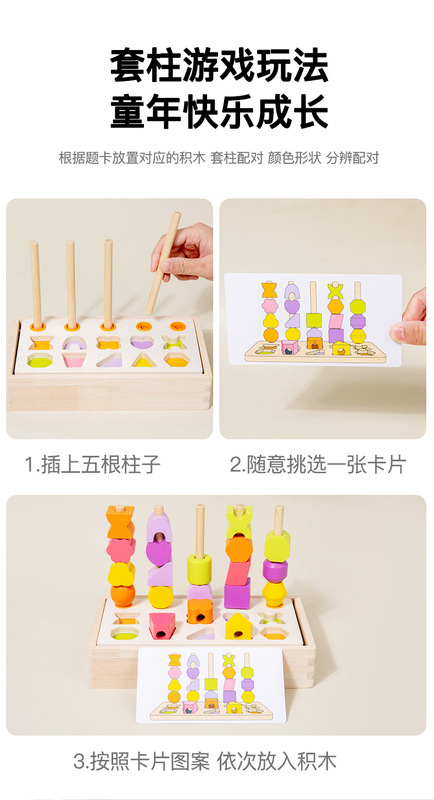 套柱游戏玩法
童年快乐成长

根据题卡放置对应的积木 套柱配对 颜色形状 分辨配对

1.插上五根柱子

2.随意挑选一张卡片

3.按照卡片图案 依次放入积木