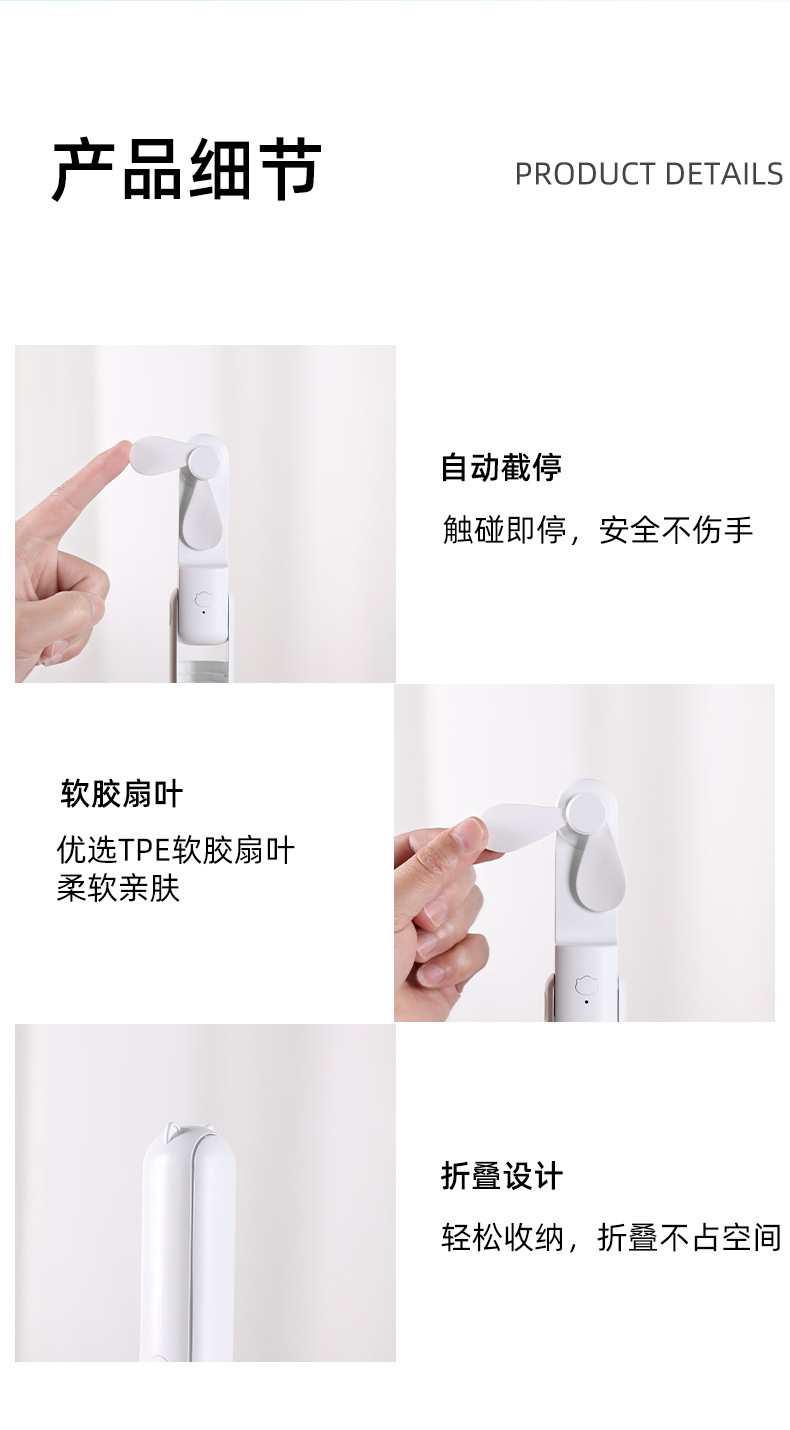 产品细节

PRODUCT DETAILS

自动截停

触碰即停，安全不伤手

软胶扇叶

优选TPE软胶扇叶
柔软亲肤

折叠设计

轻松收纳，折叠不占空间