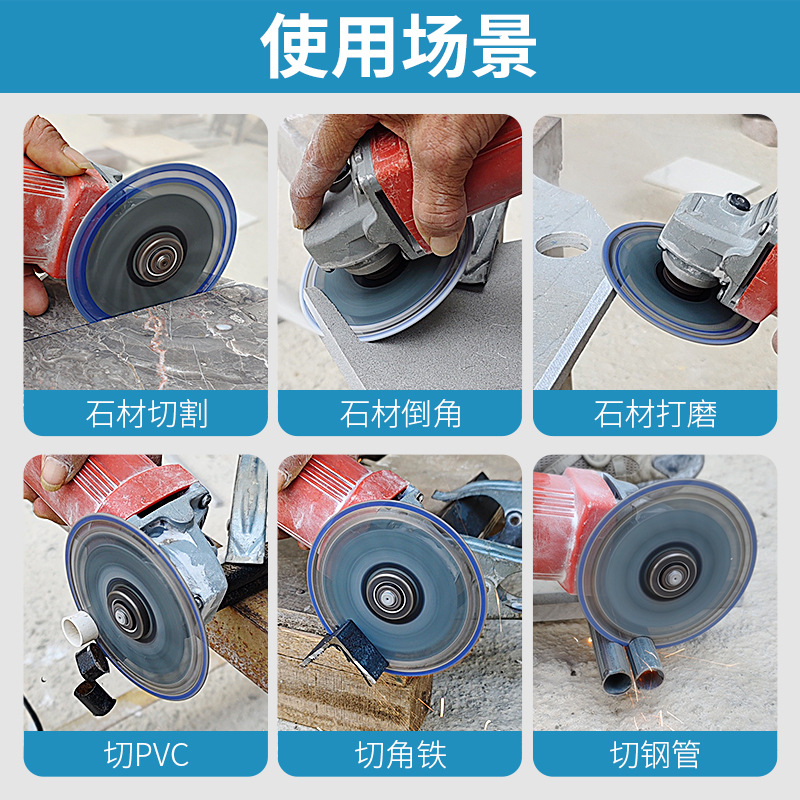 使用场景

石材切割

石材倒角

石材打磨

切PVC

切角铁

切钢管