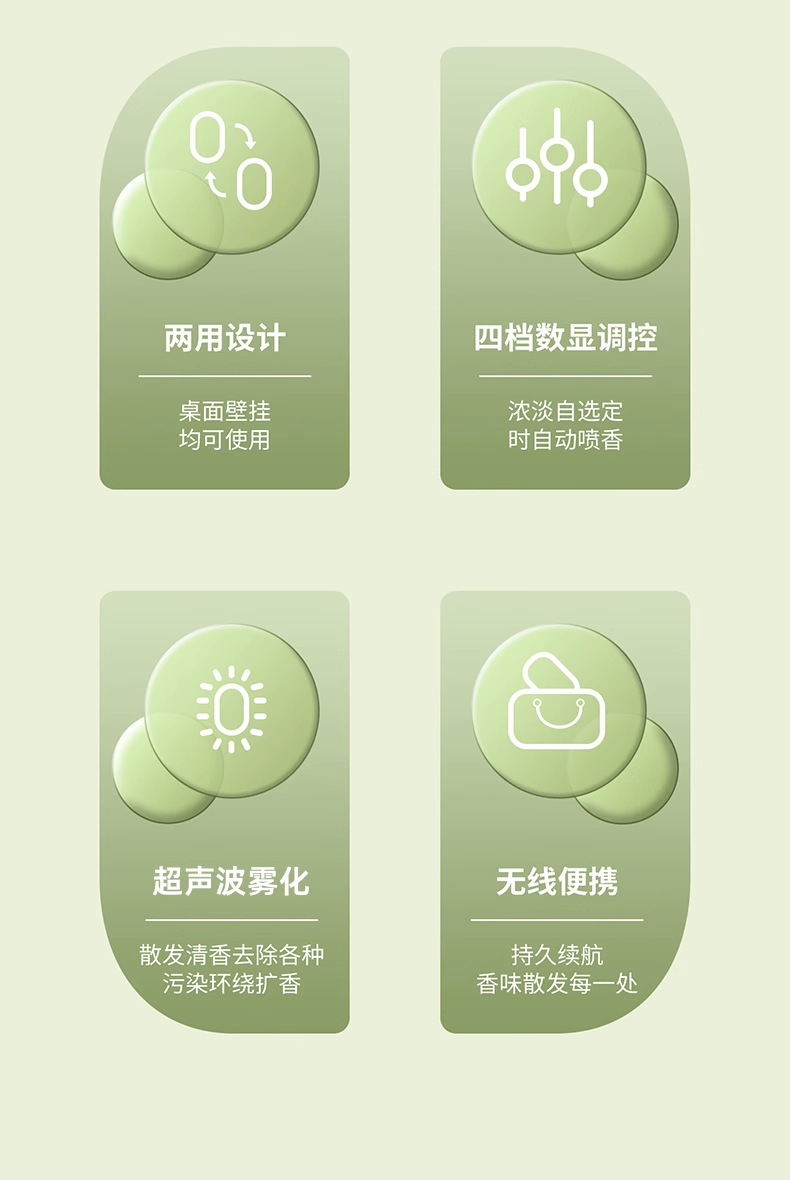 两用设计

桌面壁挂
均可使用

四档数显调控

浓淡自选定
时自动喷香

超声波雾化

散发清香去除各种
污染环绕扩香

无线便携

持久续航
香味散发每一处