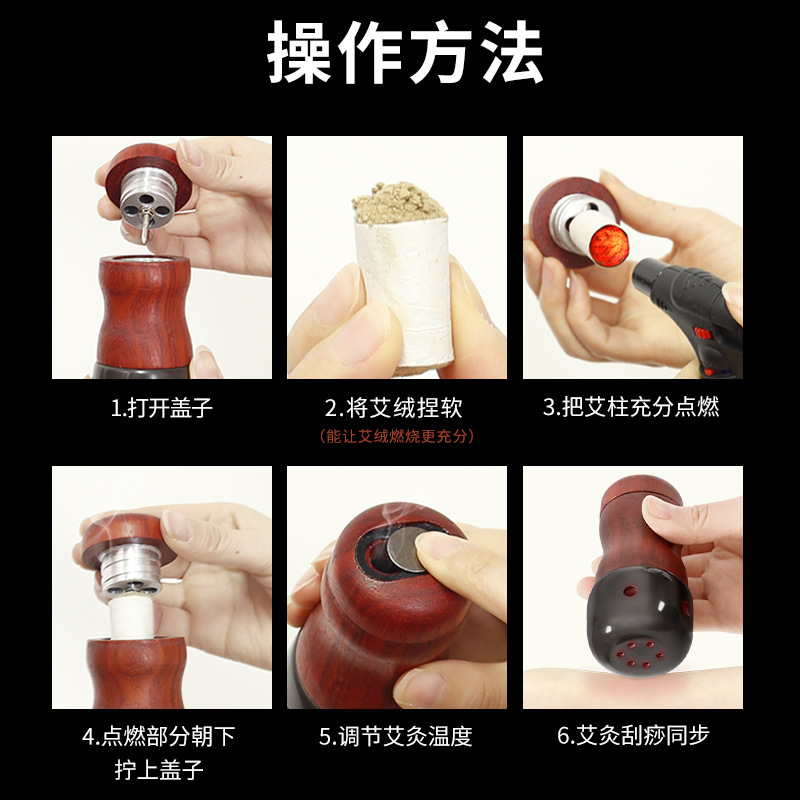 操作方法

1.打开盖子

2.将艾绒捏软
(能让艾绒燃烧更充分)

3.把艾柱充分点燃

4.点燃部分朝下
拧上盖子

5.调节艾灸温度

6.艾灸刮痧同步