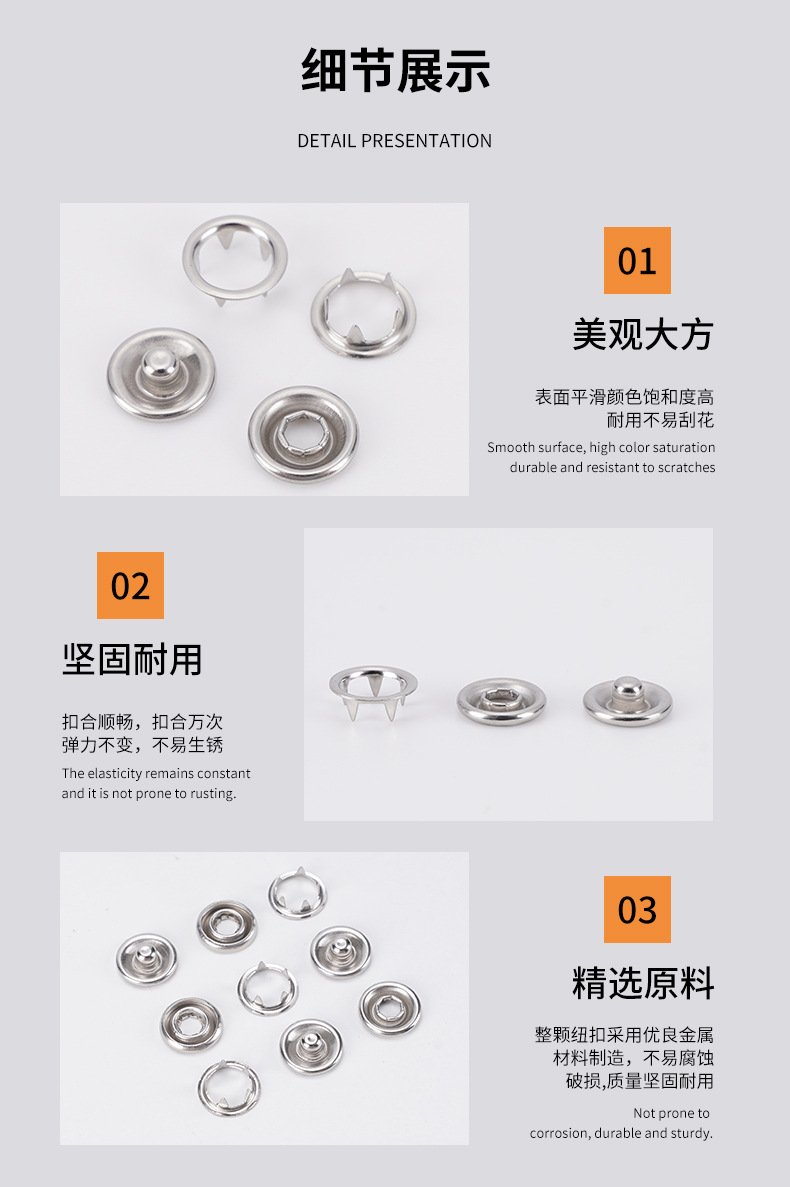 细节展示

DETAIL PRESENTATION

01

美观大方

表面平滑颜色饱和度高
耐用不易刮花

Smooth surface, high color saturation
durable and resistant to scratches

02

坚固耐用

扣合顺畅，扣合万次
弹力不变，不易生锈

The elasticity remains constant
and it is not prone to rusting.

03

精选原料

整颗纽扣采用优良金属
材料制造，不易腐蚀
破损,质量坚固耐用

Not prone to
corrosion, durable and sturdy.