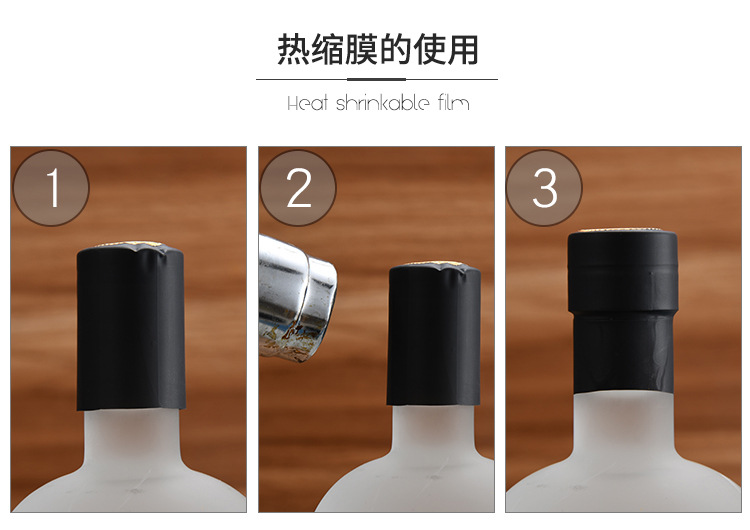 热缩膜的使用

Heat shrinkable film

1

2

3