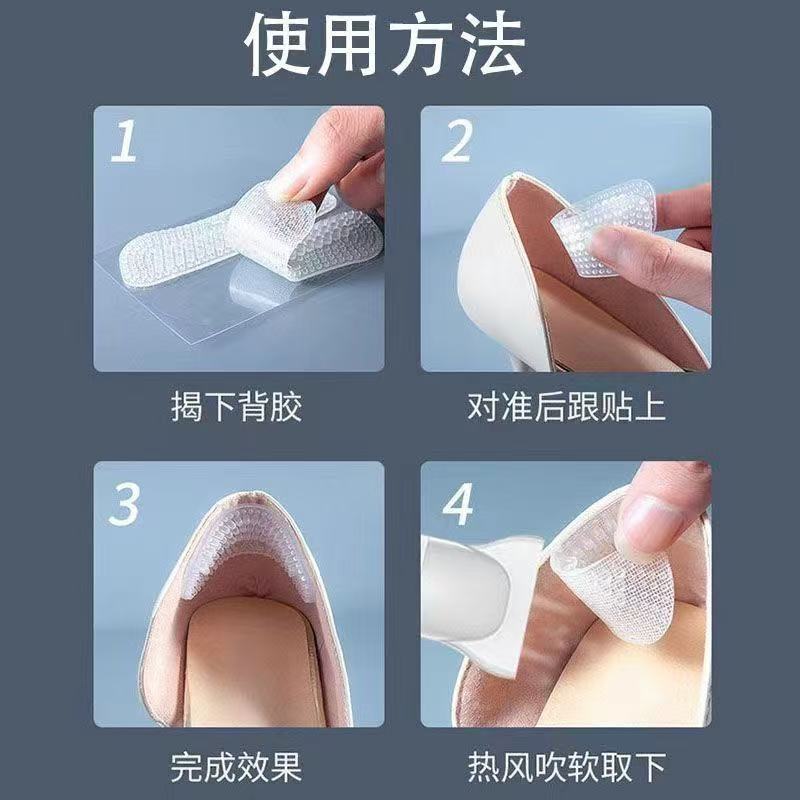 使用方法

1

揭下背胶

2

对准后跟贴上

3

完成效果

4

热风吹软取下