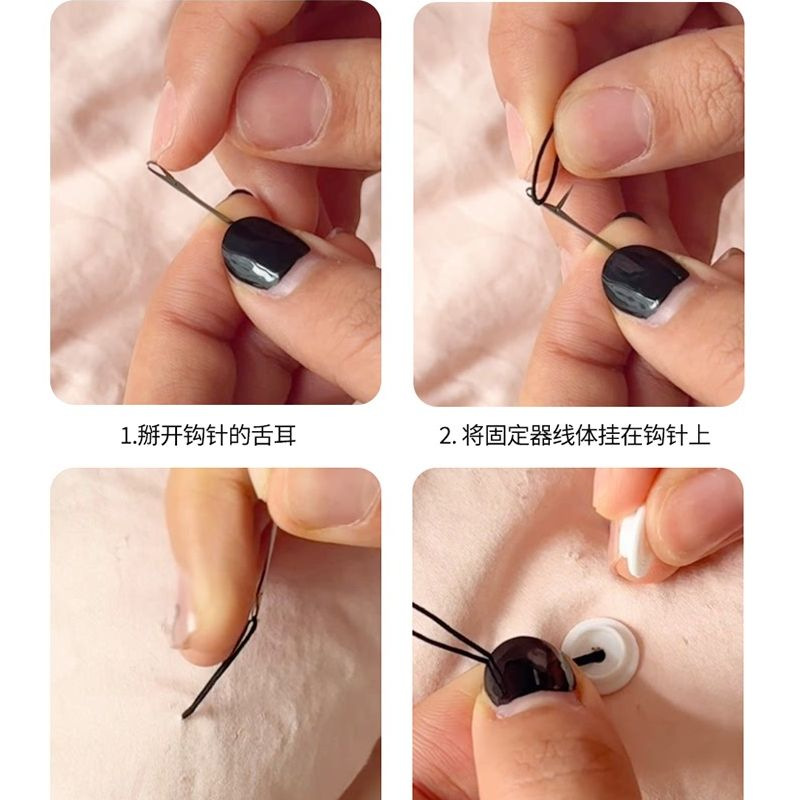 1.掰开钩针的舌耳

2. 将固定器线体挂在钩针上