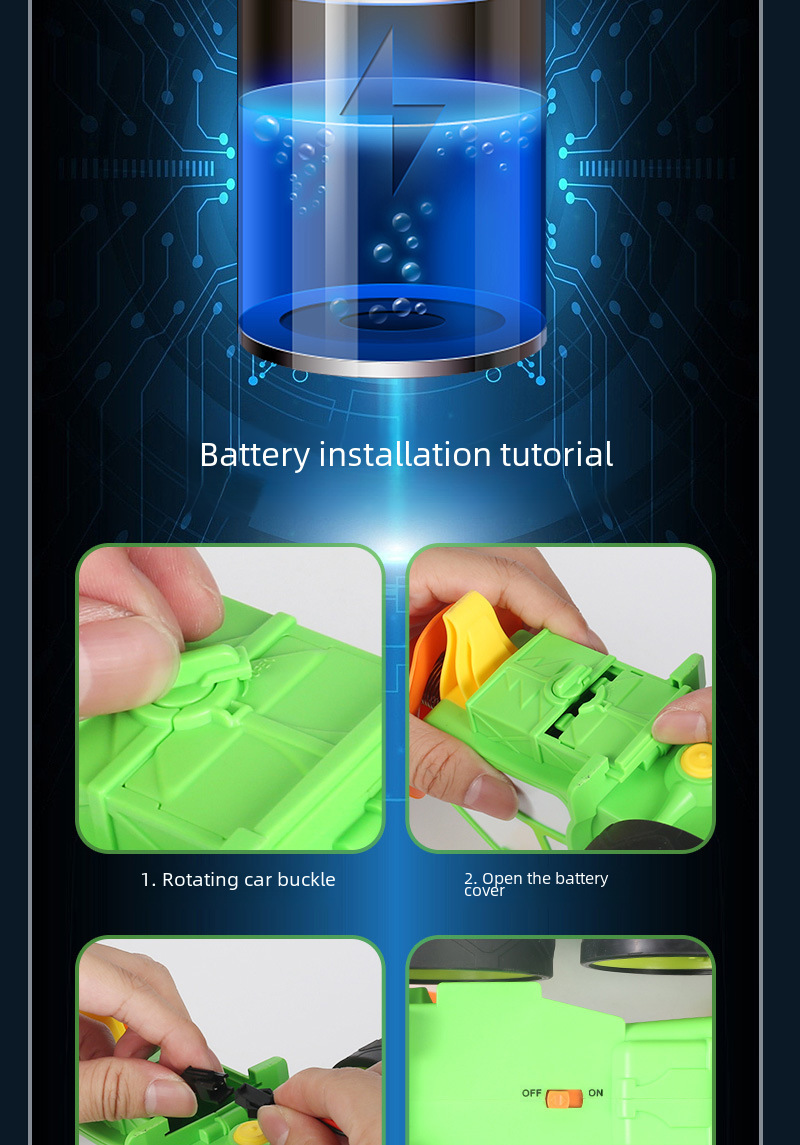 Battery installation tutorial

1. Rotating car buckle

2. Open the battery cover

OFF ON