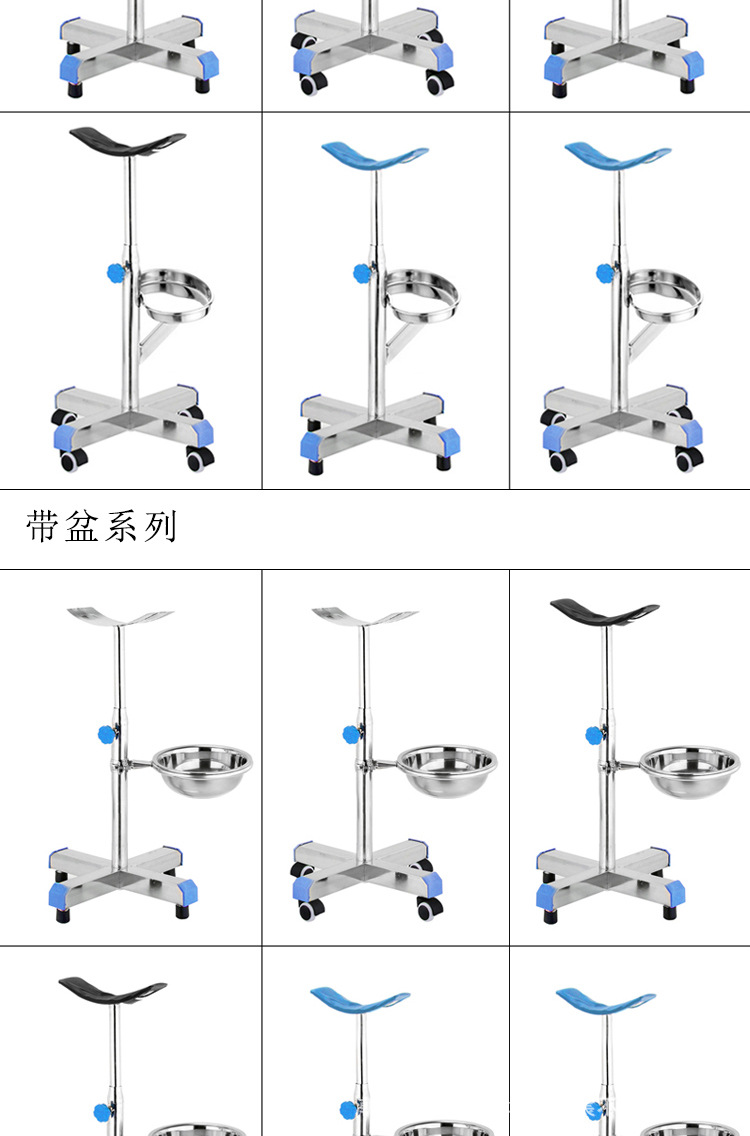 带盆系列