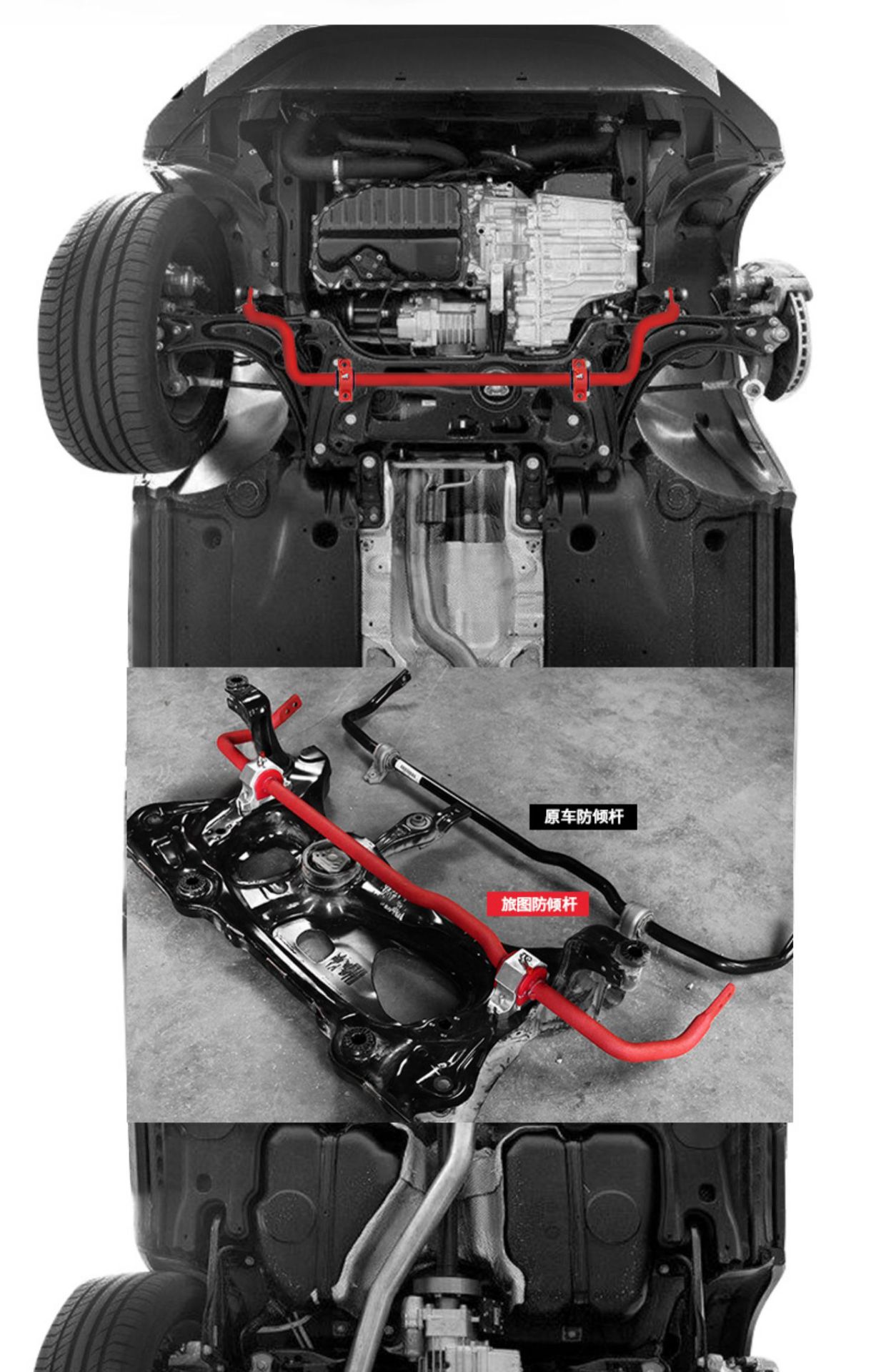 原车防倾杆

旅图防倾杆