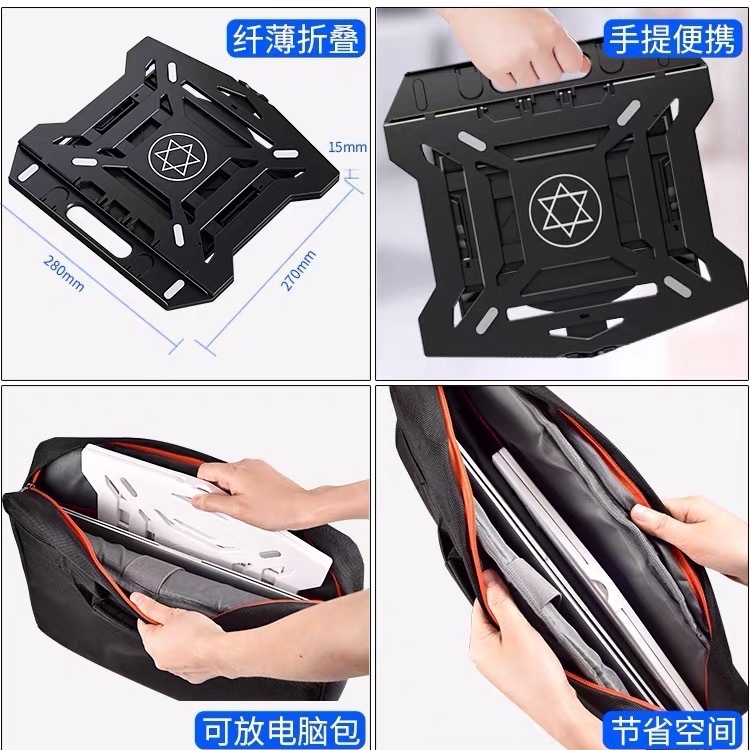 纤薄折叠

15mm

280mm

270mm

手提便携

可放电脑包

节省空间