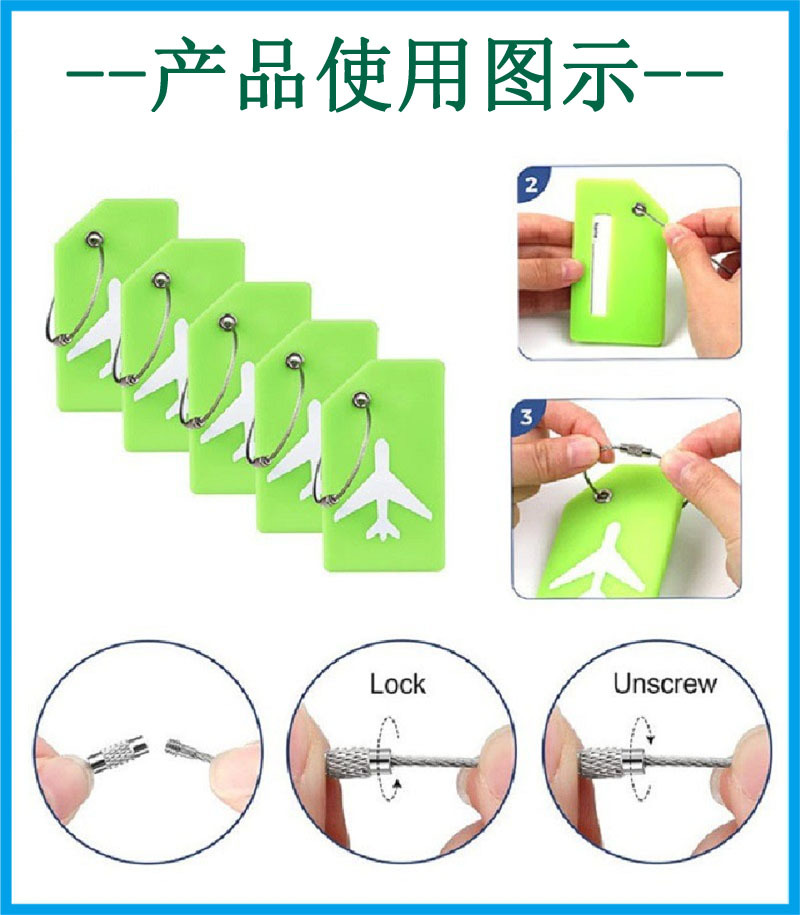 --产品使用图示--

2

3

Lock

Unscrew